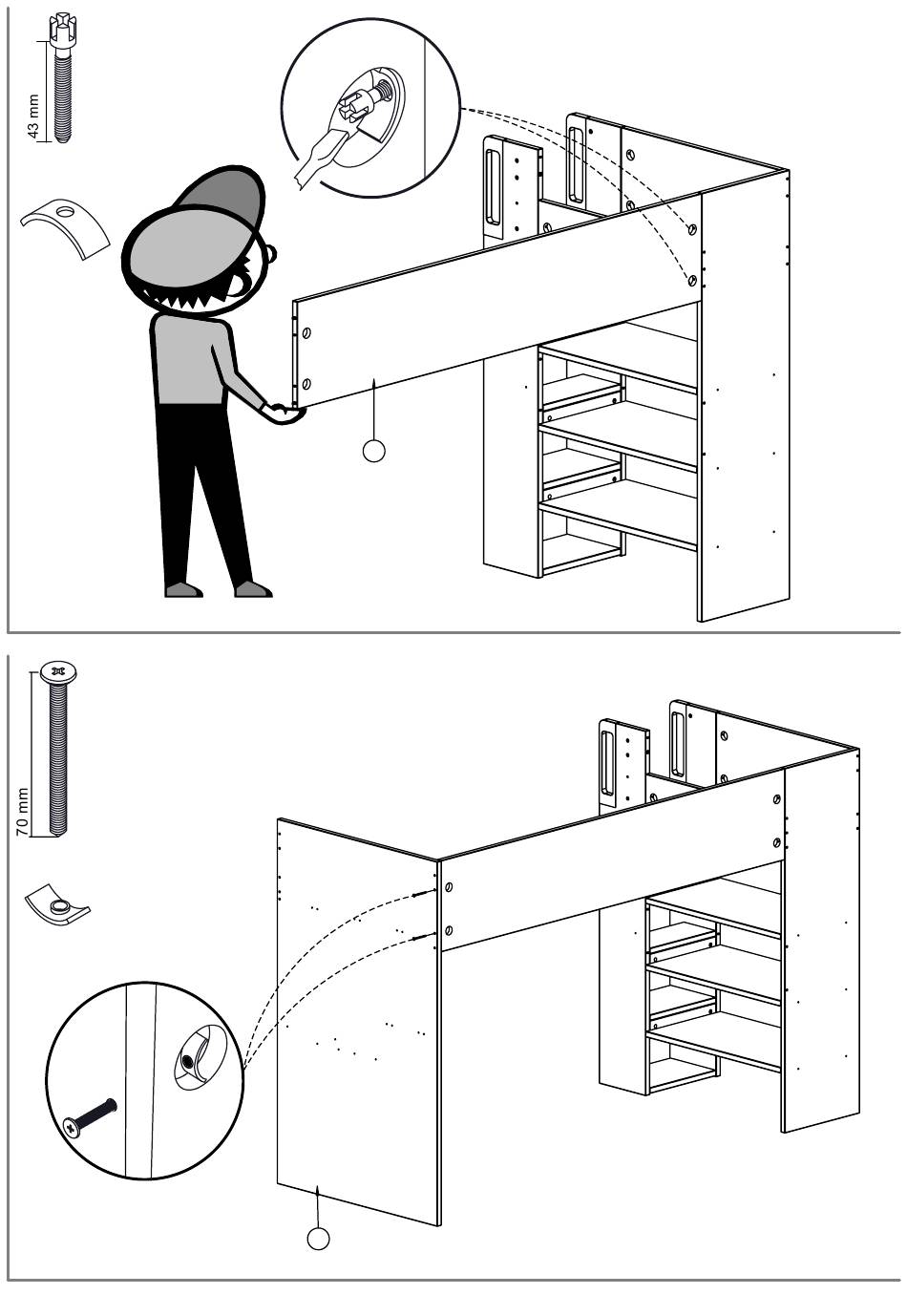 43 mm

70 mm