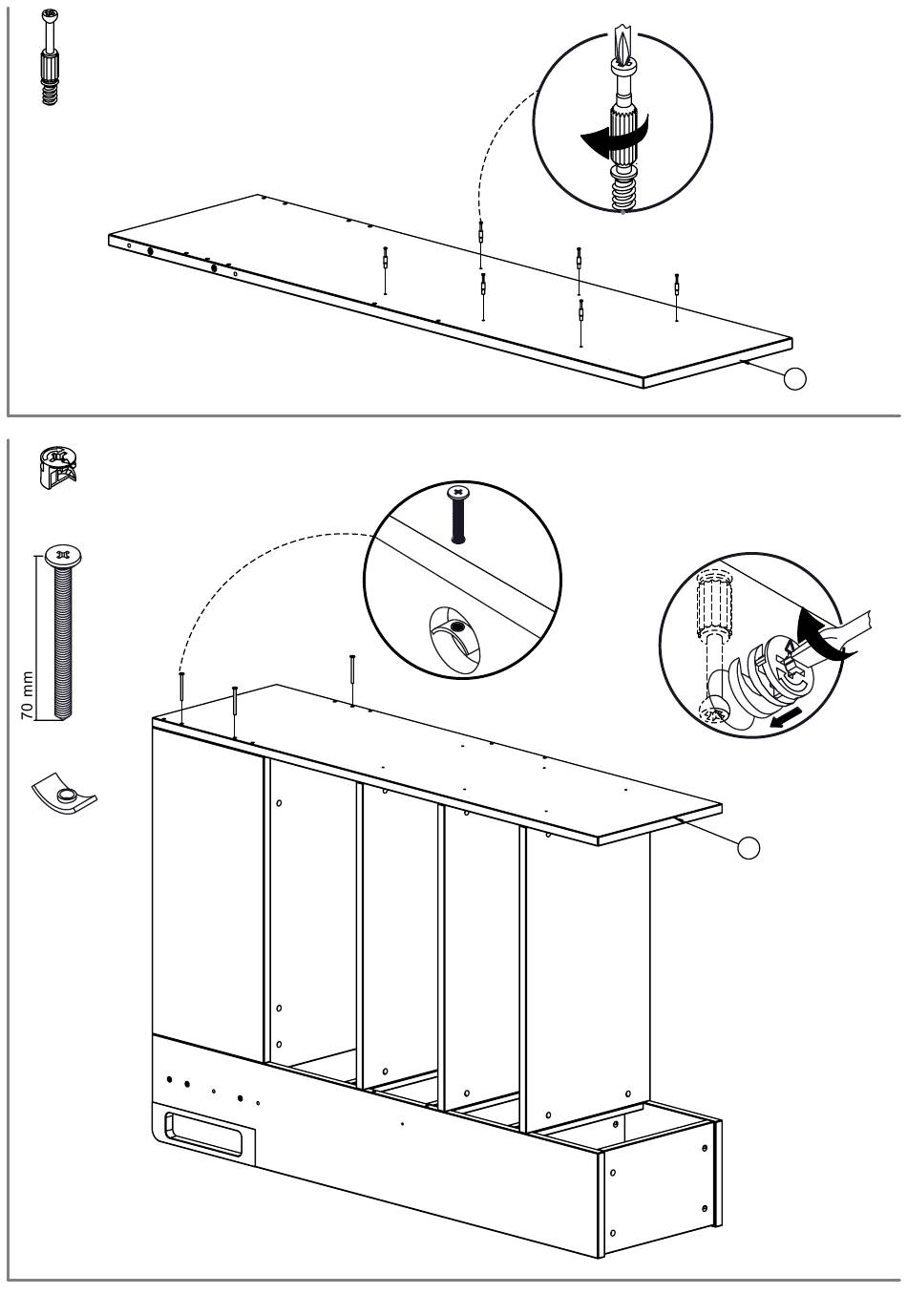 70 mm