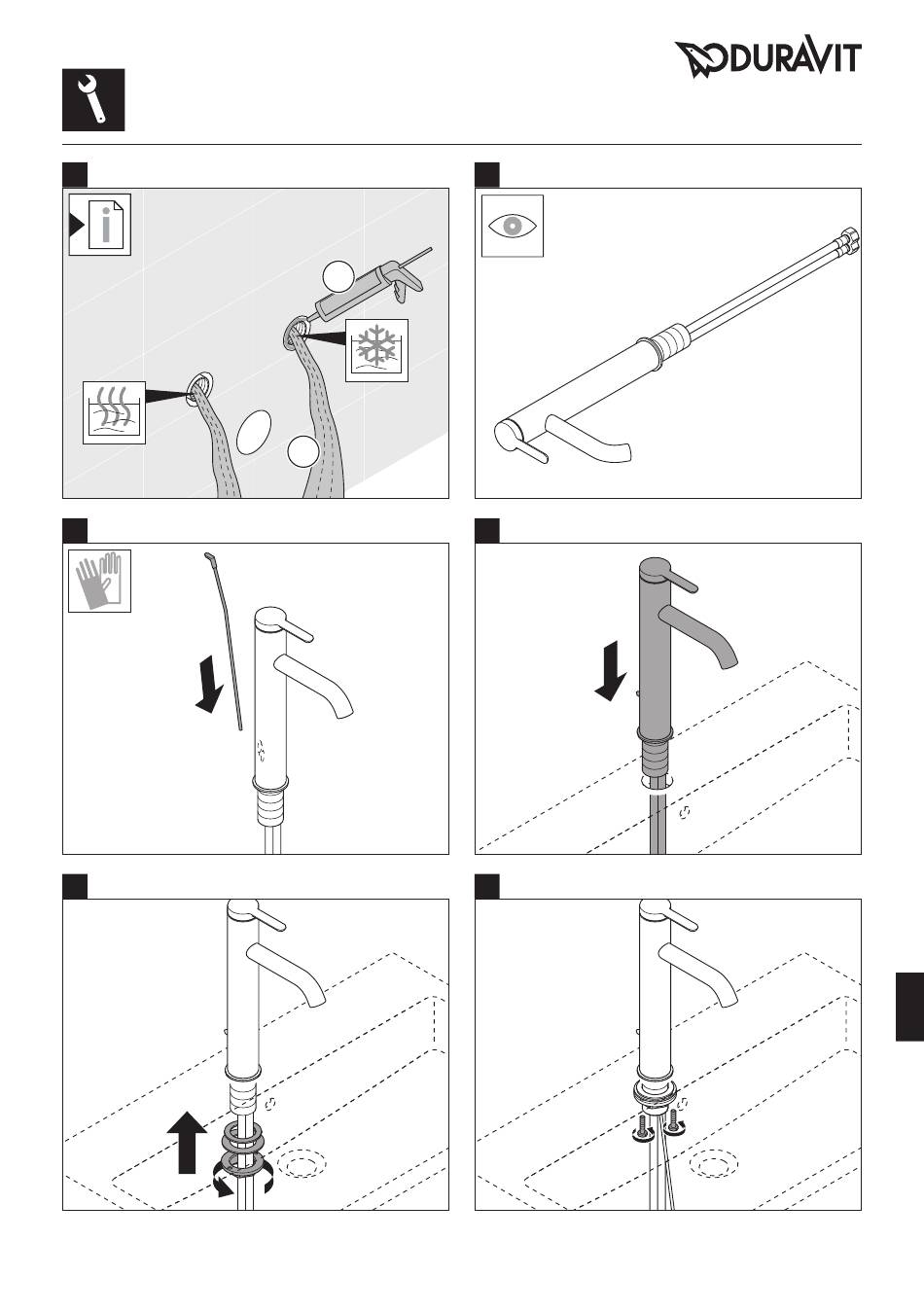 DURAVIT