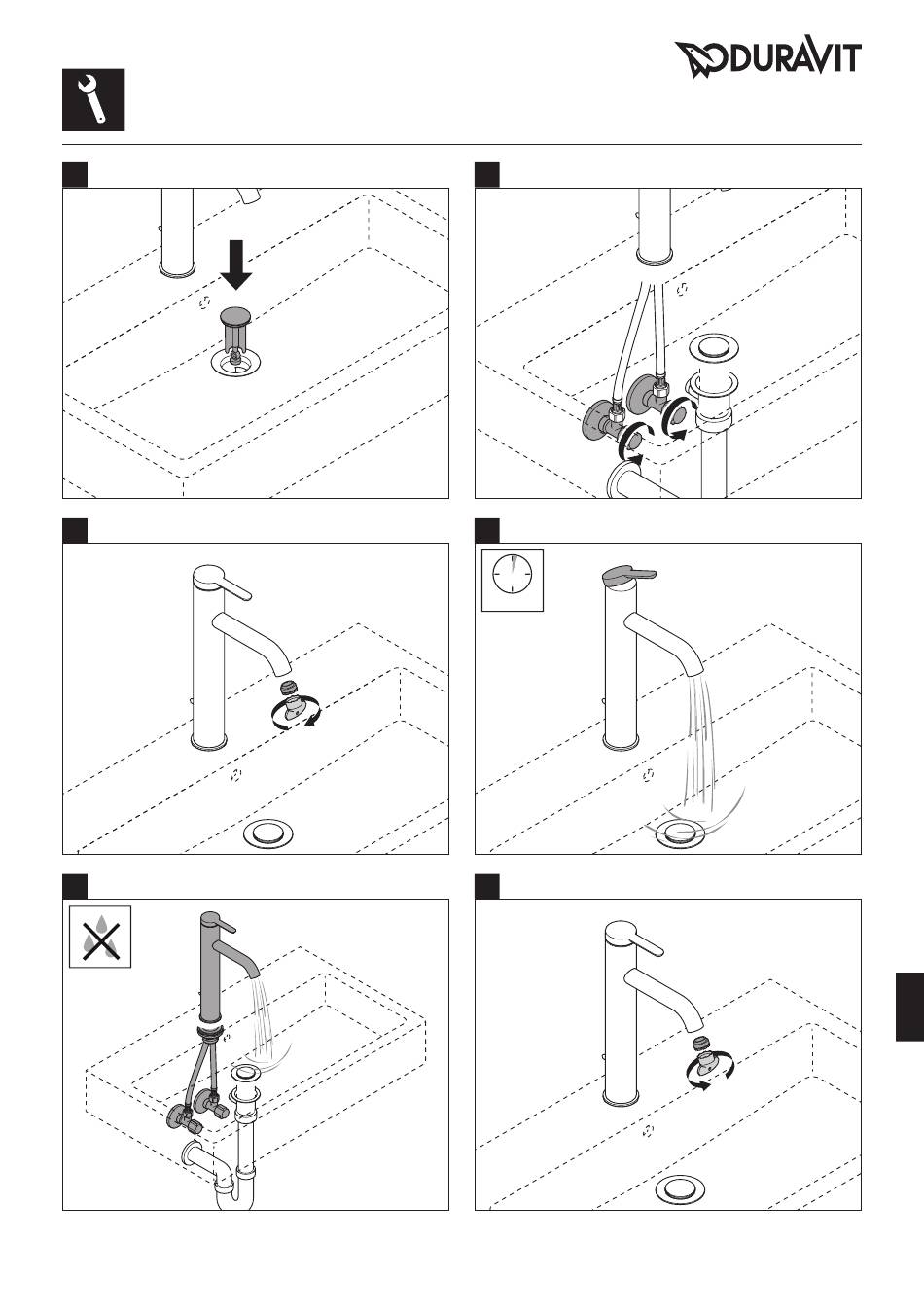 DURAVIT