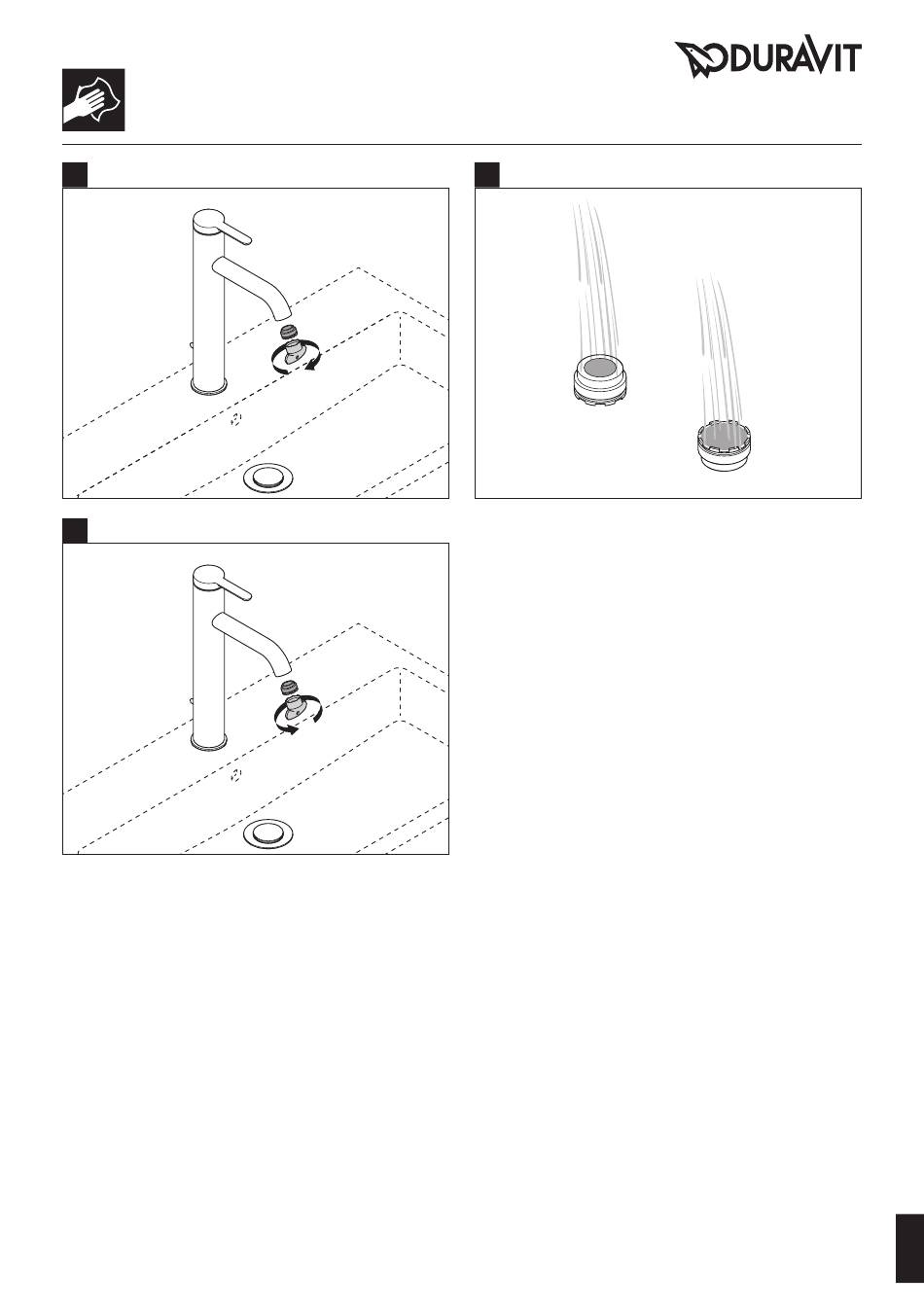 DURAVIT