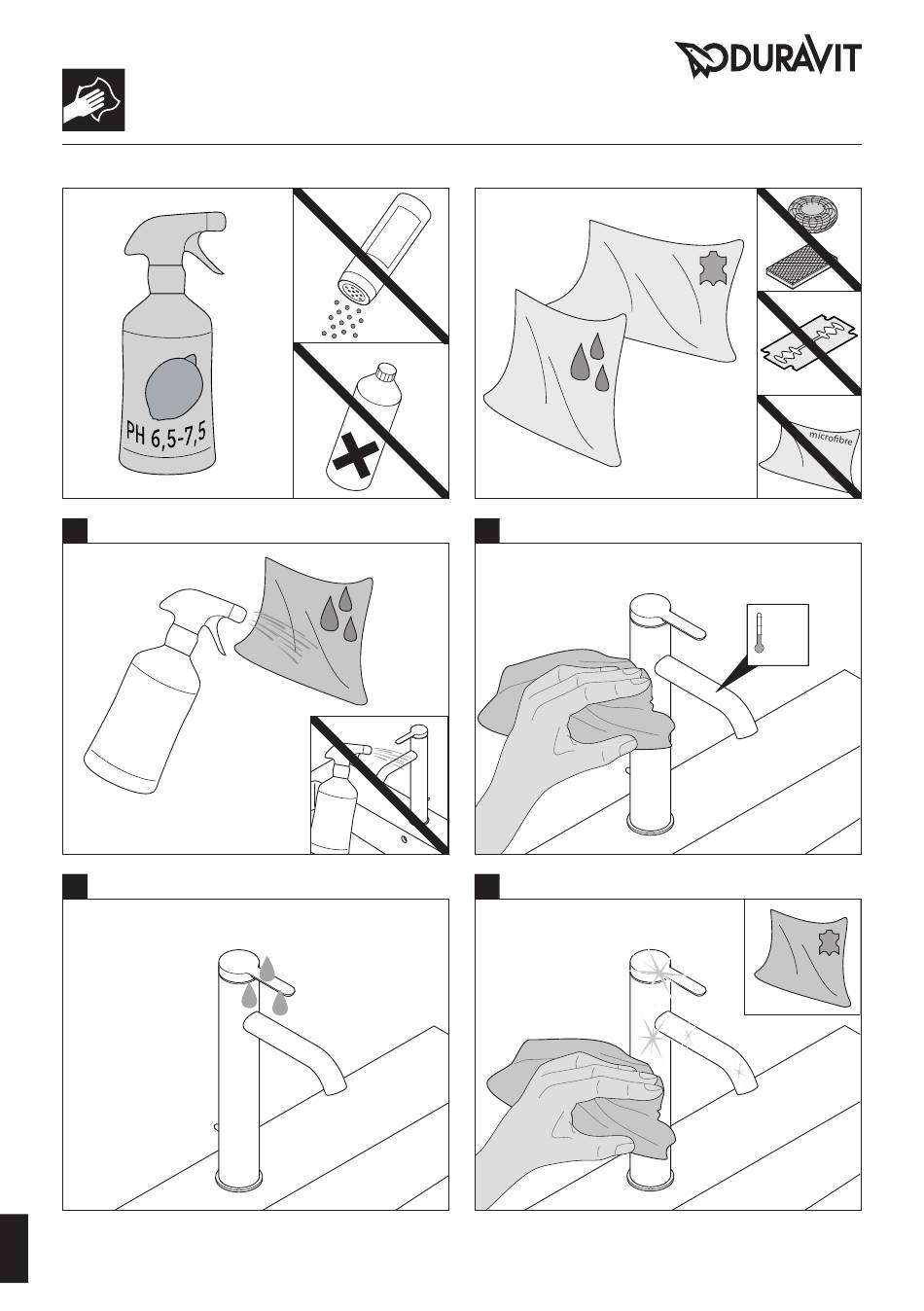 DURAVIT

PH 6,5-7,5

microfibre