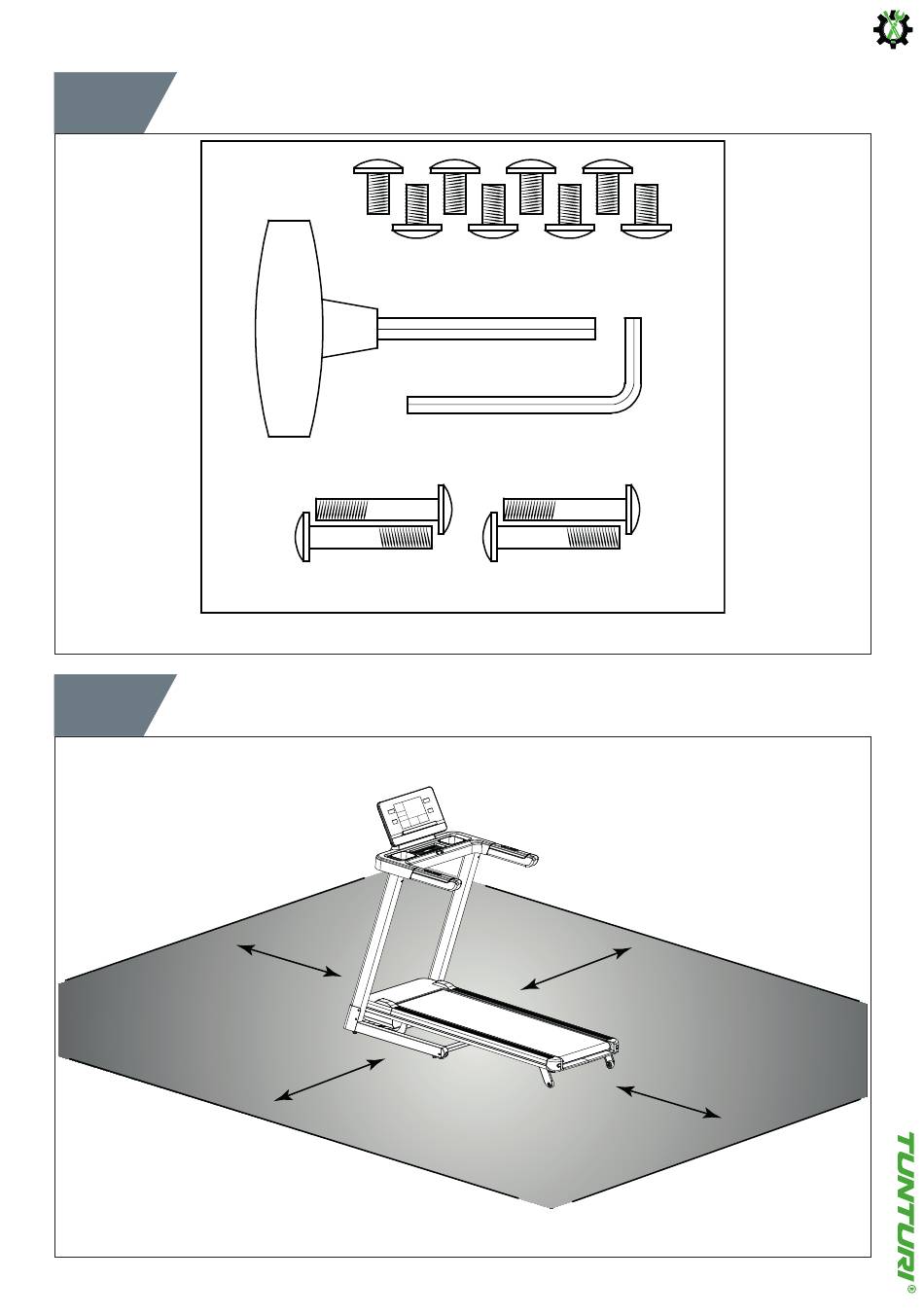 TUNTURI®