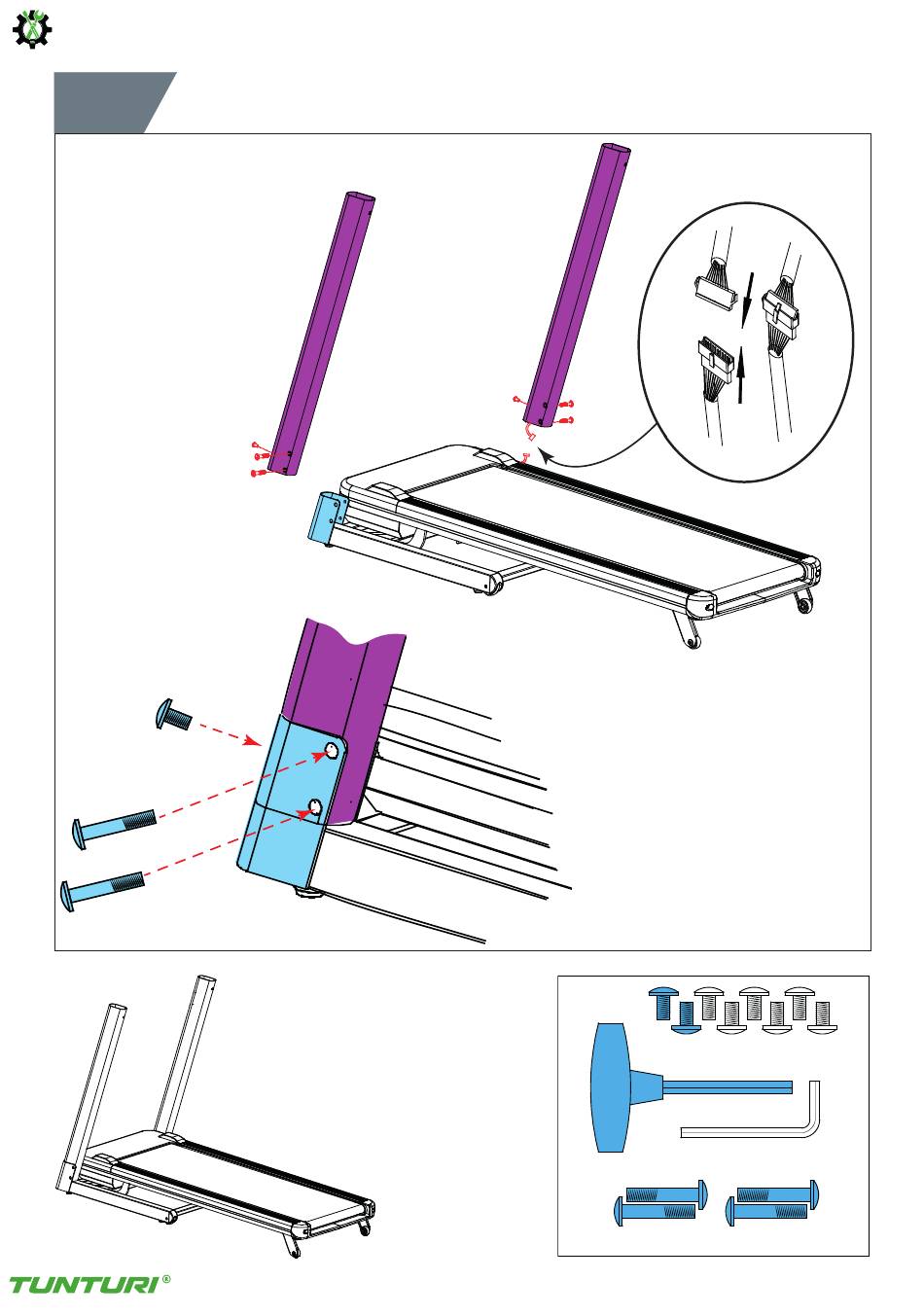 TUNTURI®