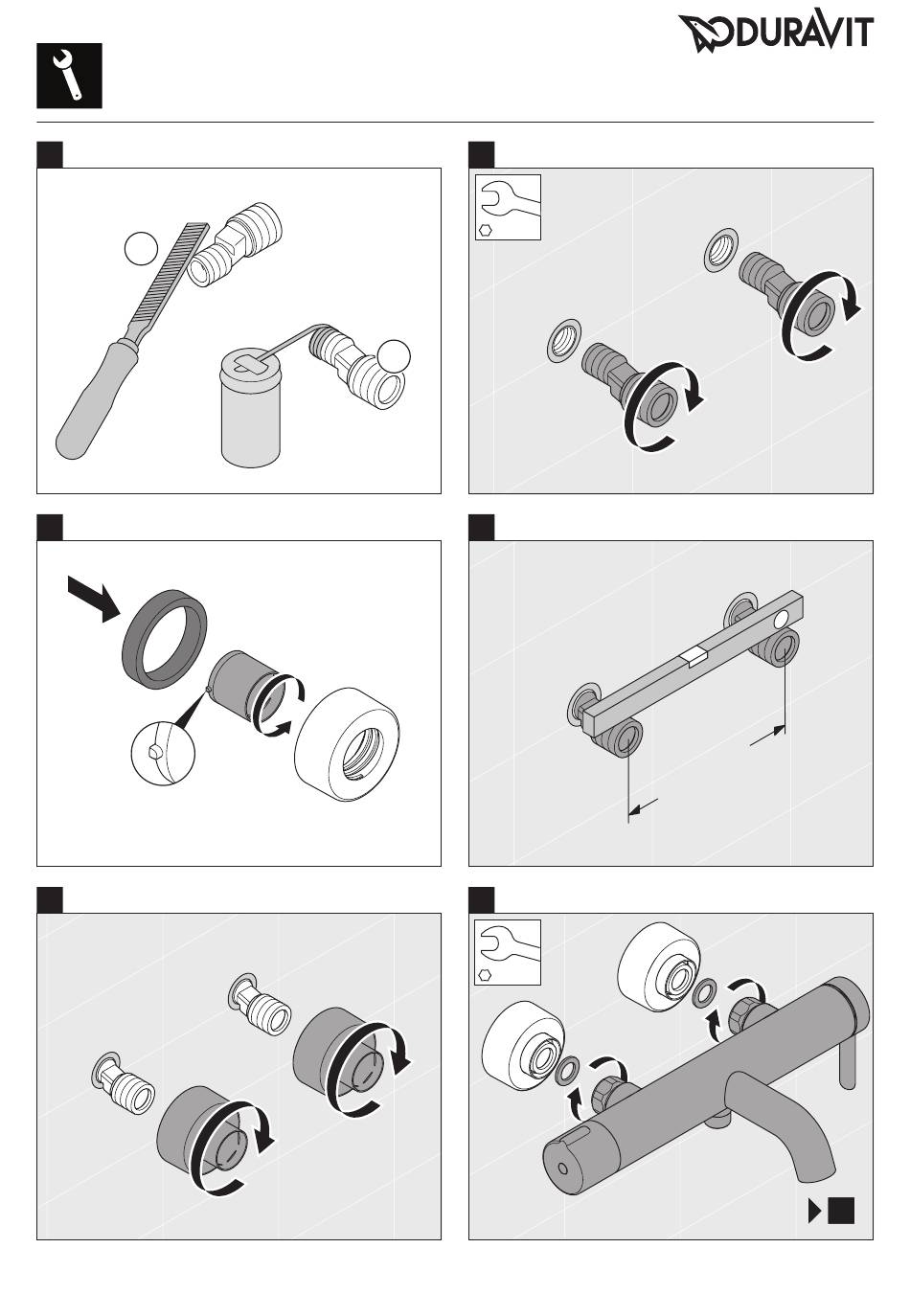 DURAVIT