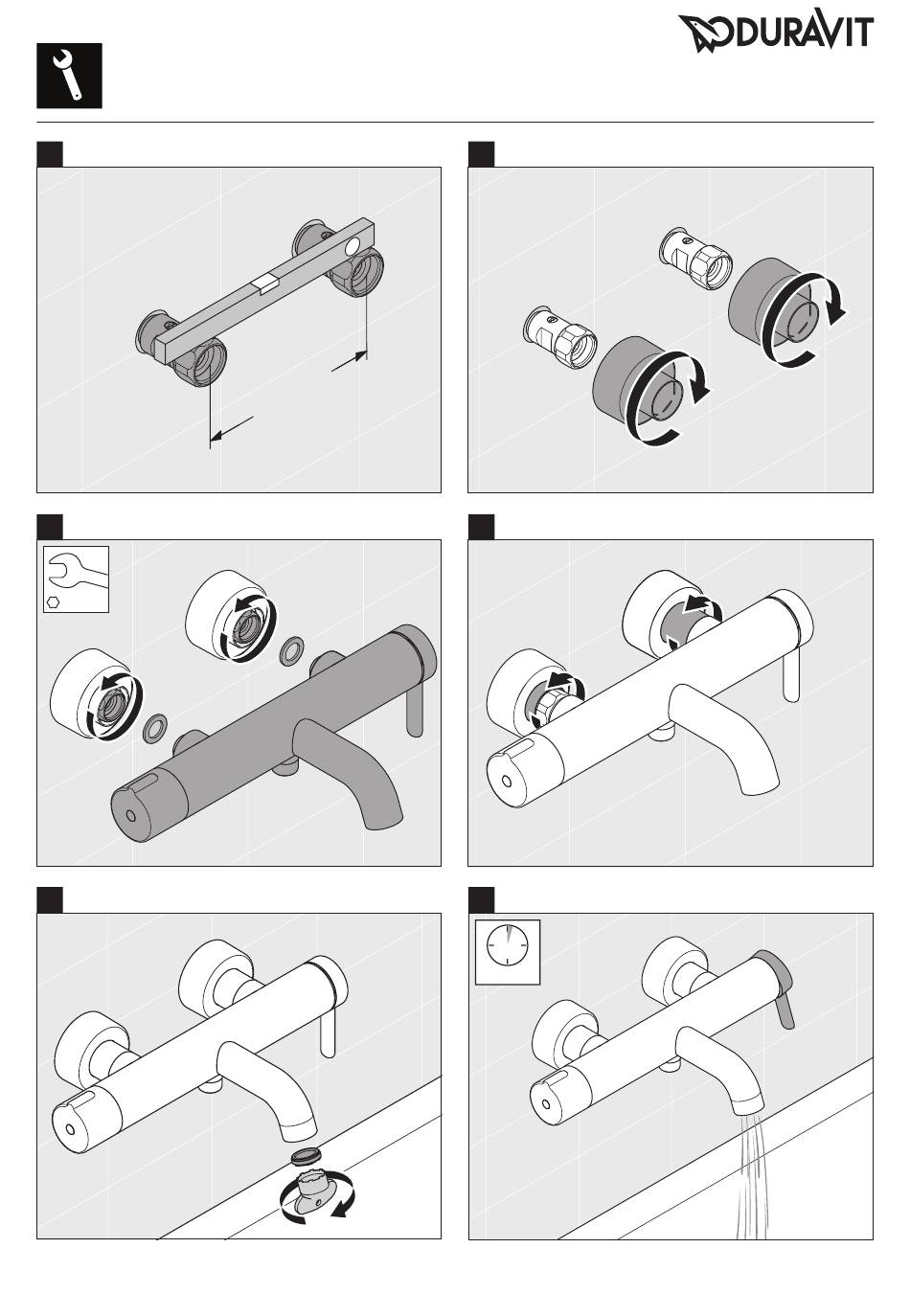 DURAVIT