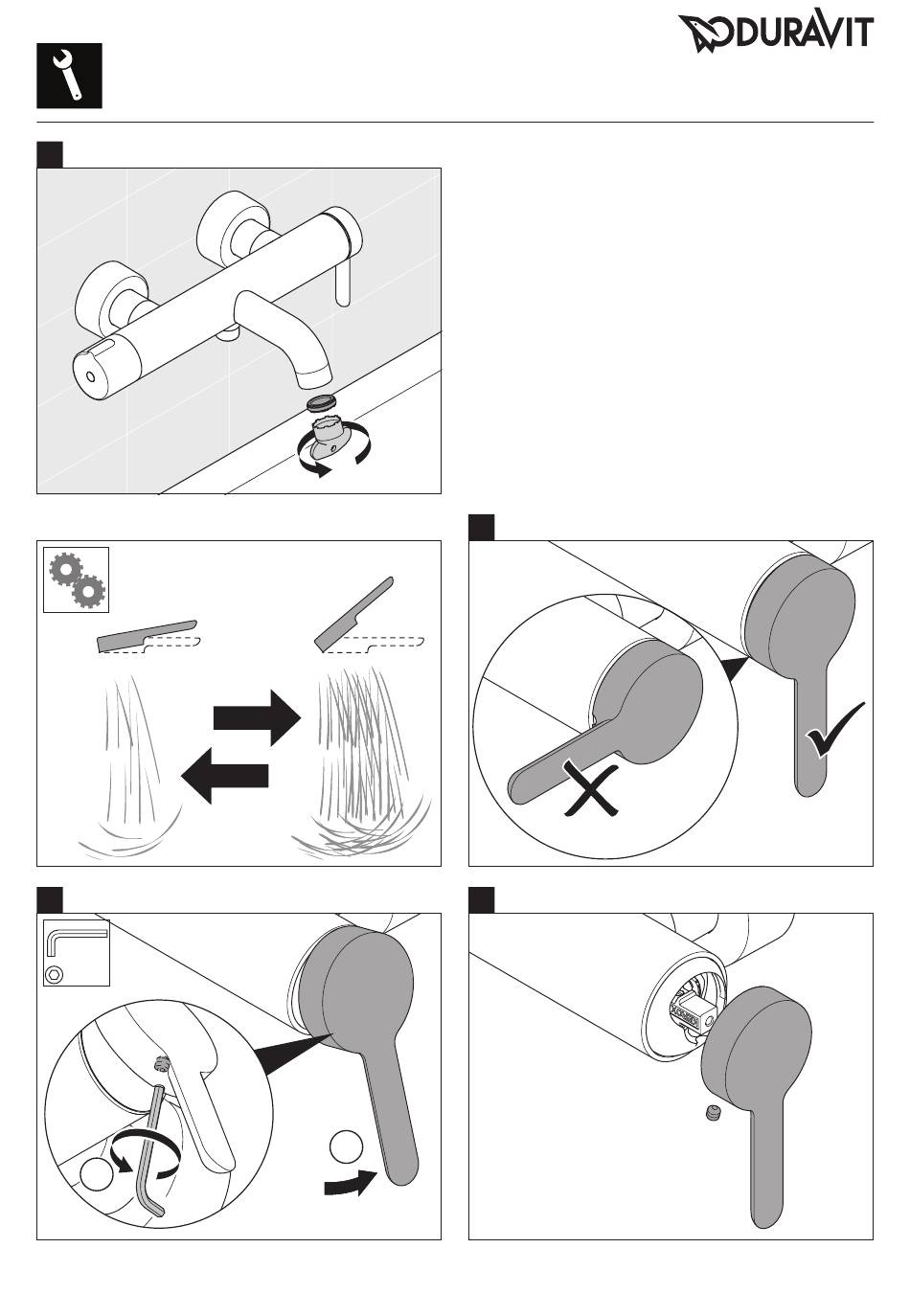 DURAVIT