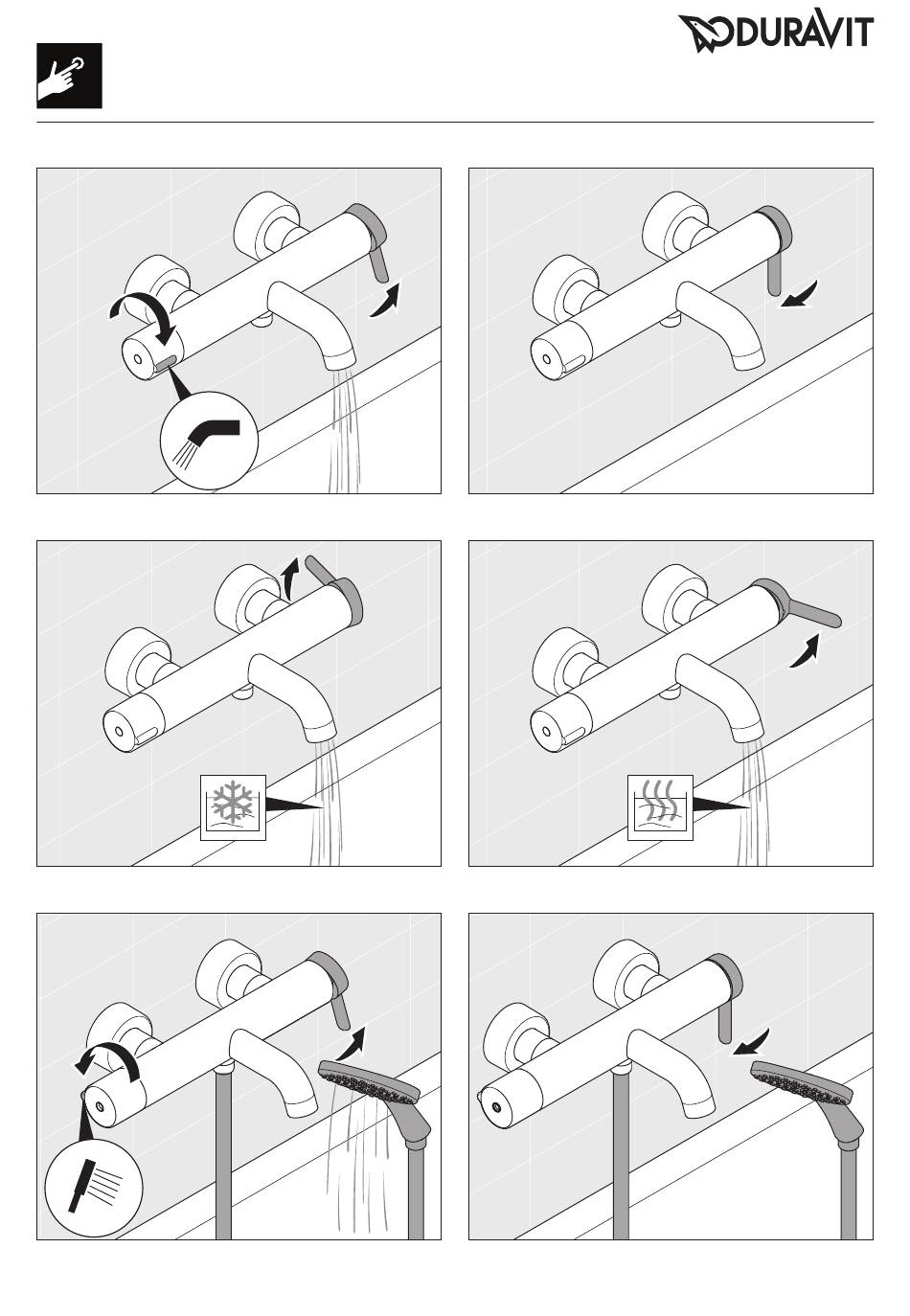 DURAVIT