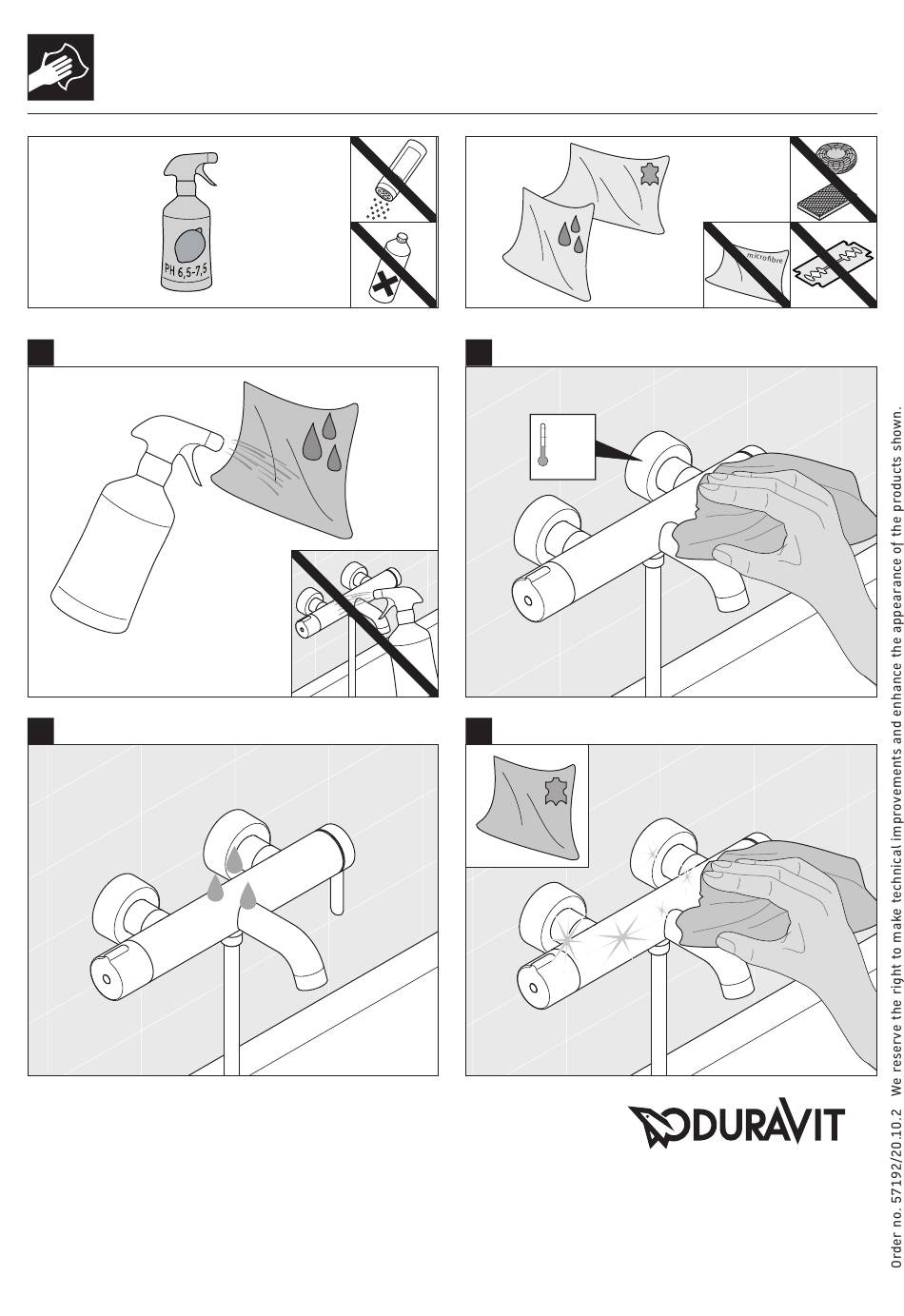 PH 6,5-7,5

microfibre

DURAVIT

Order no. 57192/20.10.2 We reserve the right to make technical improvements and enhance the appearance of the products shown.