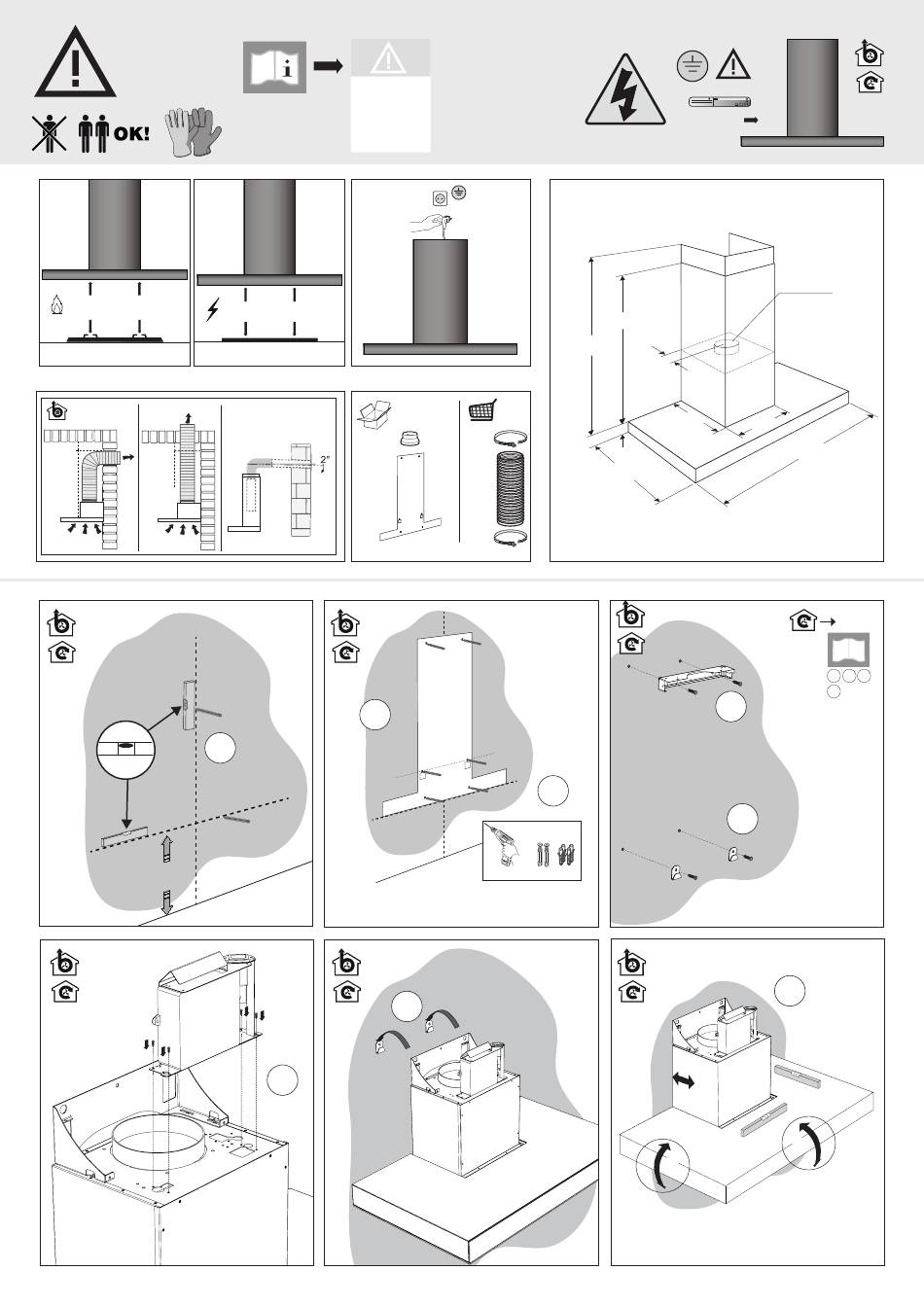 OK!

2°