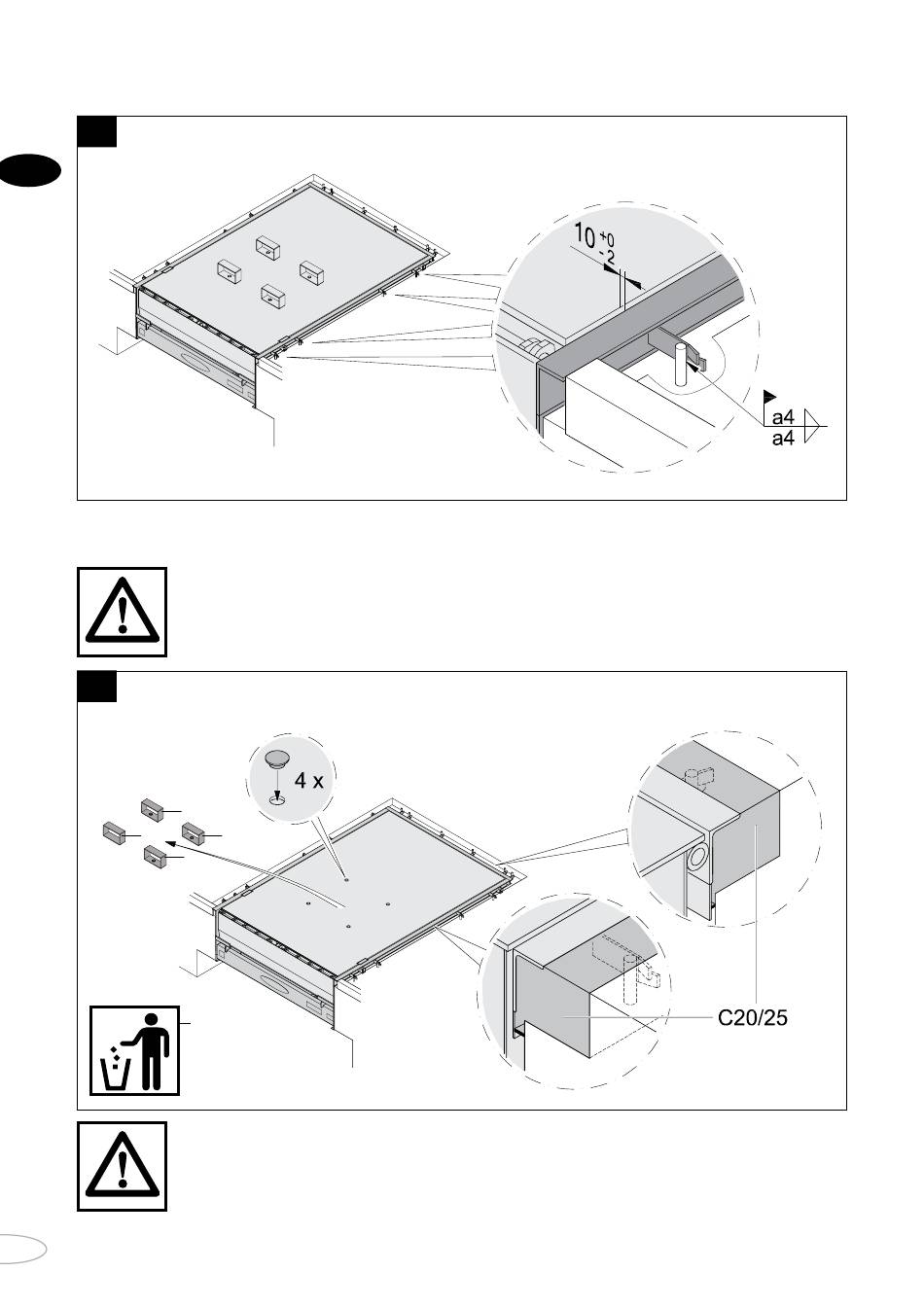 $10^{+0}_{-2}$

a4
a4

4 x

C20/25