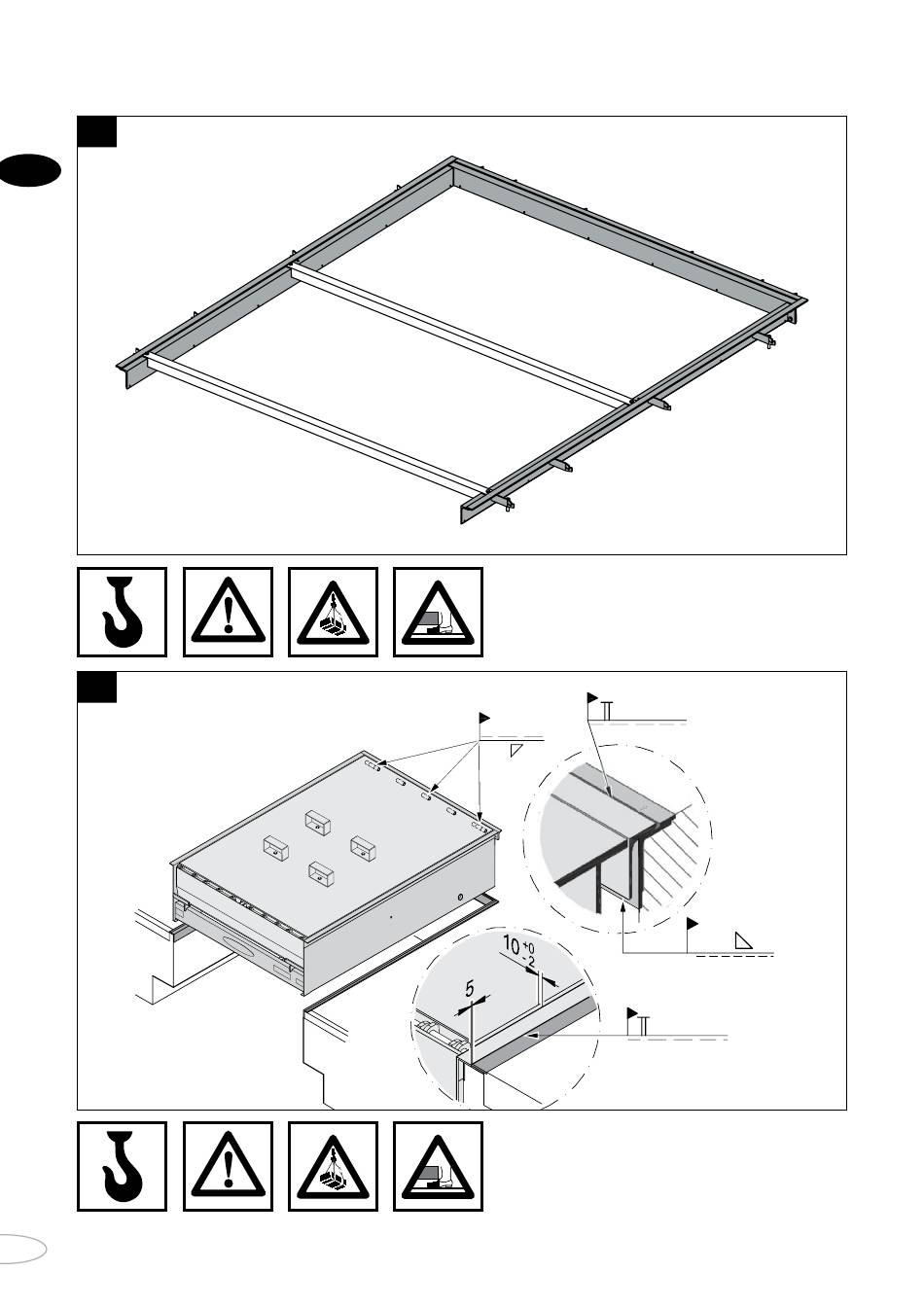 $10^{+0}_{-2}$

5