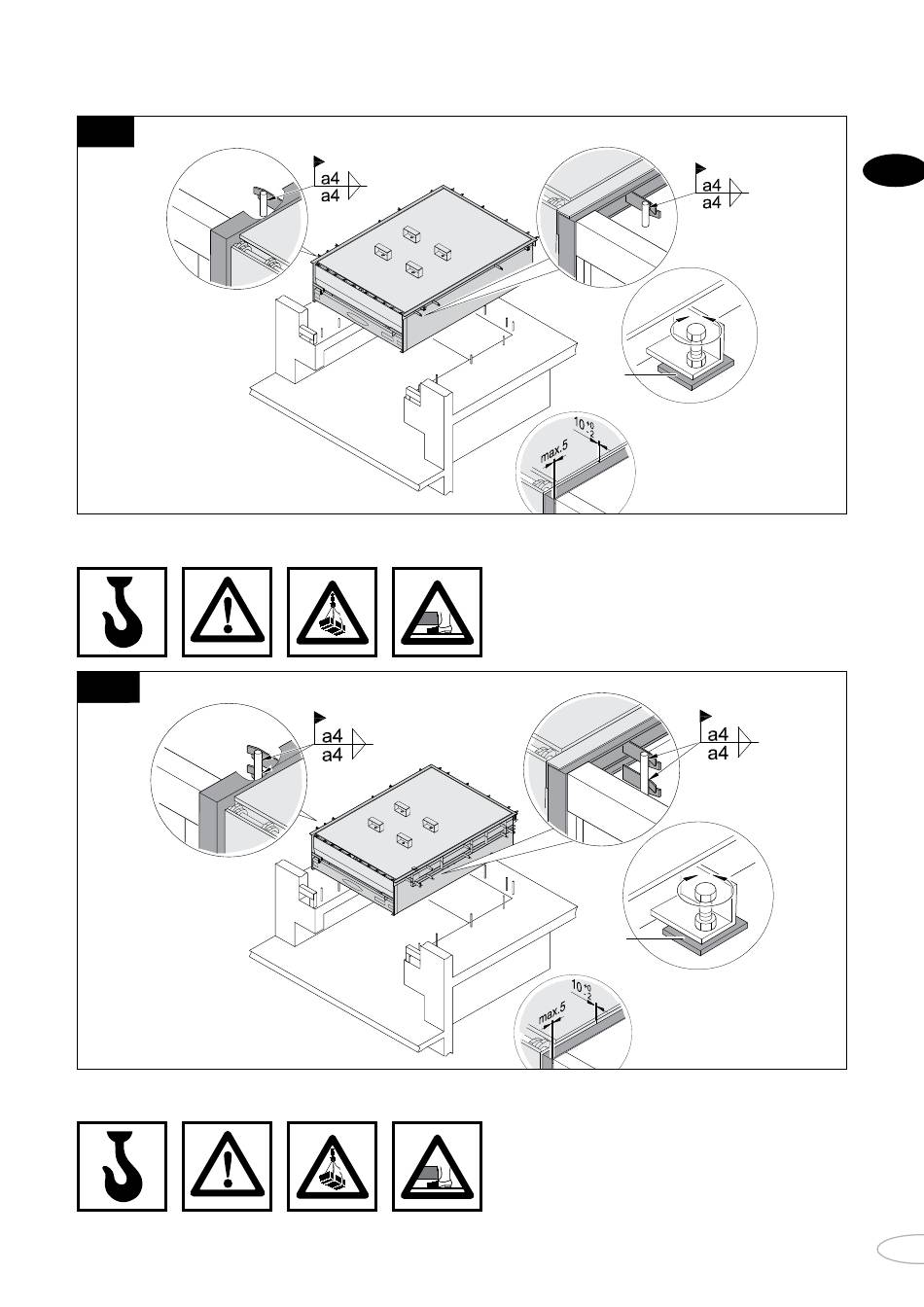 a4
a4

a4
a4

$10^{+0}_{-2}$

max.5

a4
a4

a4
a4

$10^{+0}_{-2}$

max.5