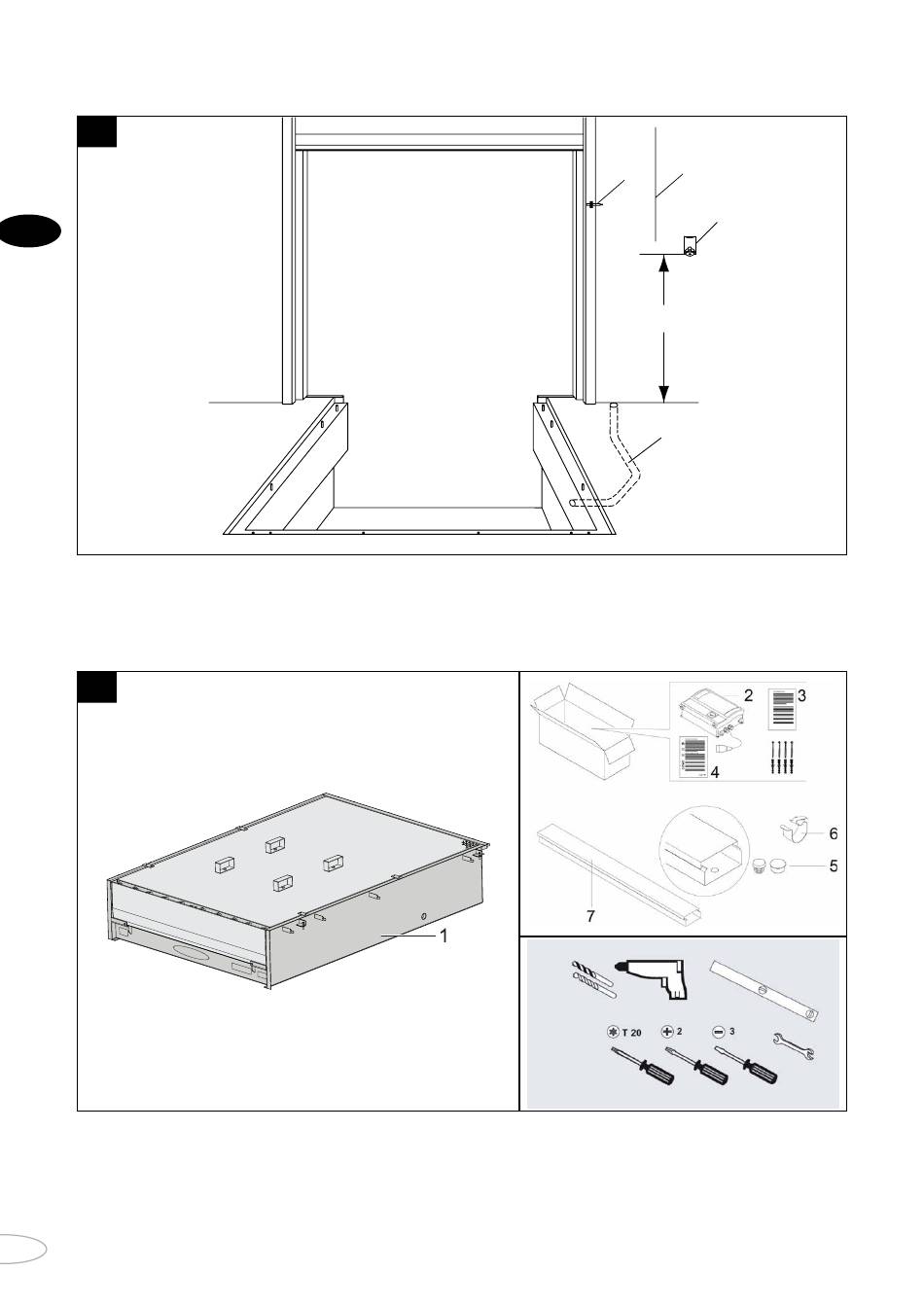 2
3
4
6
5
7
1
T 20
2
3