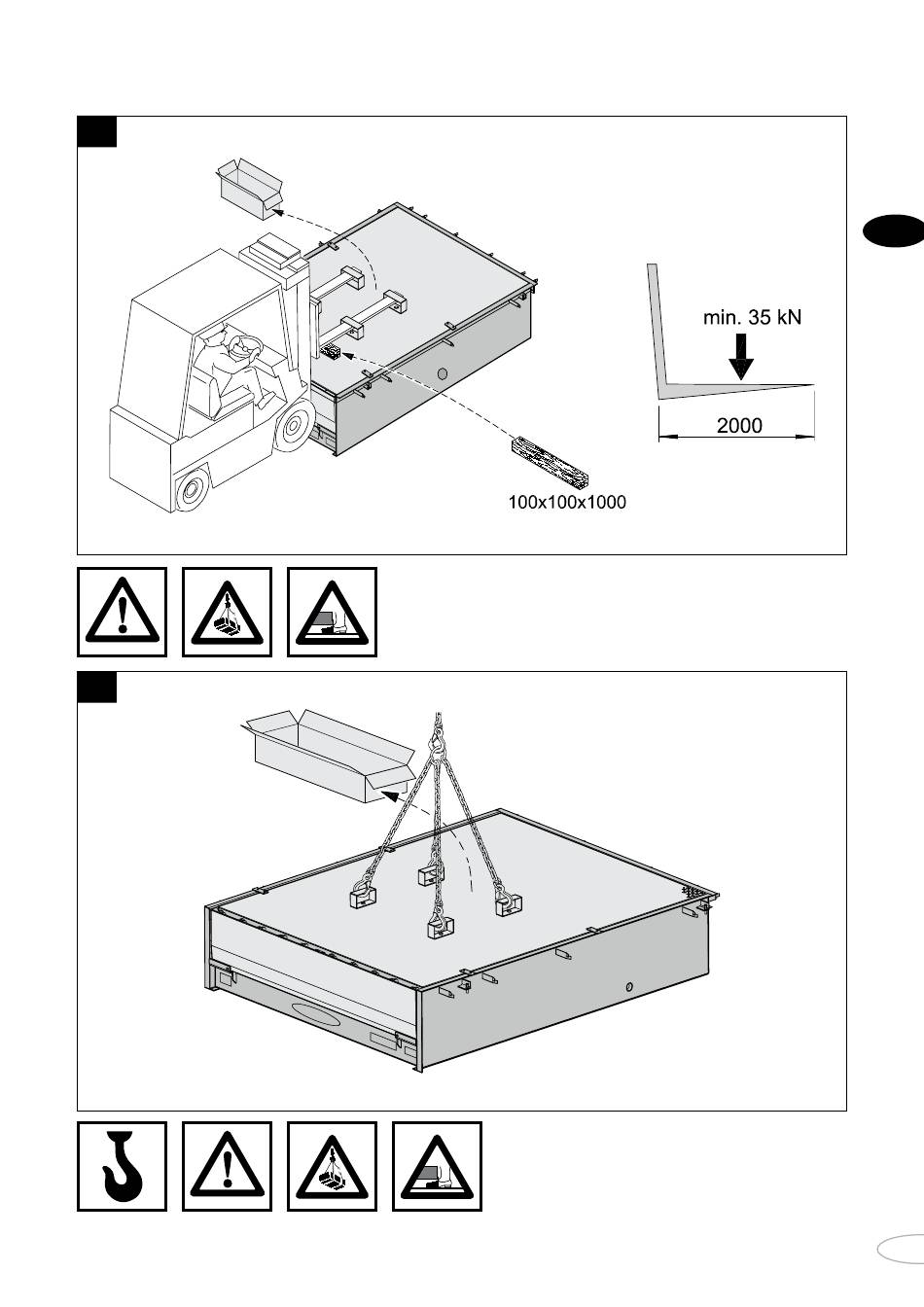 min. 35 kN

2000

100x100x1000