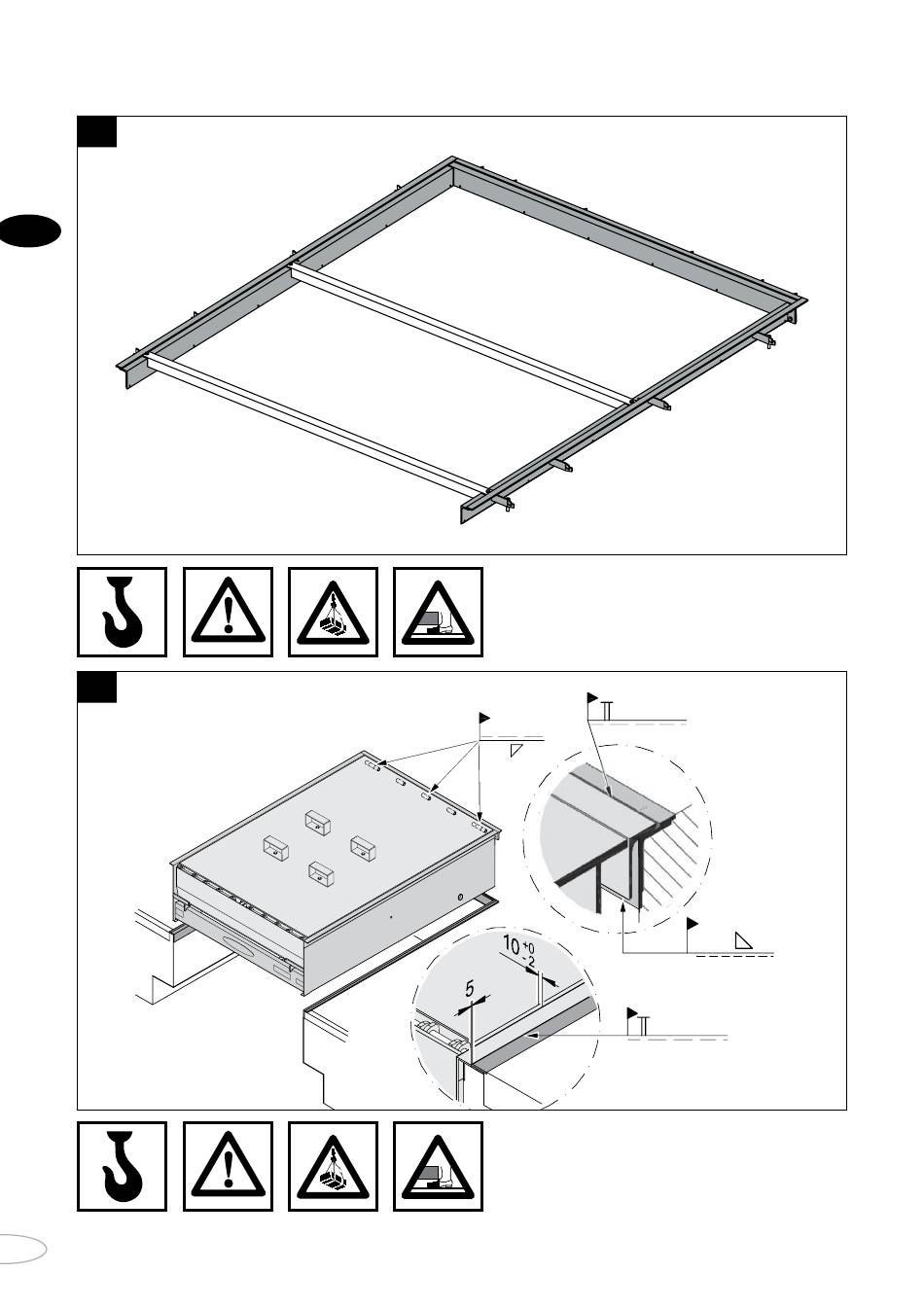 $10^{+0}_{-2}$

5