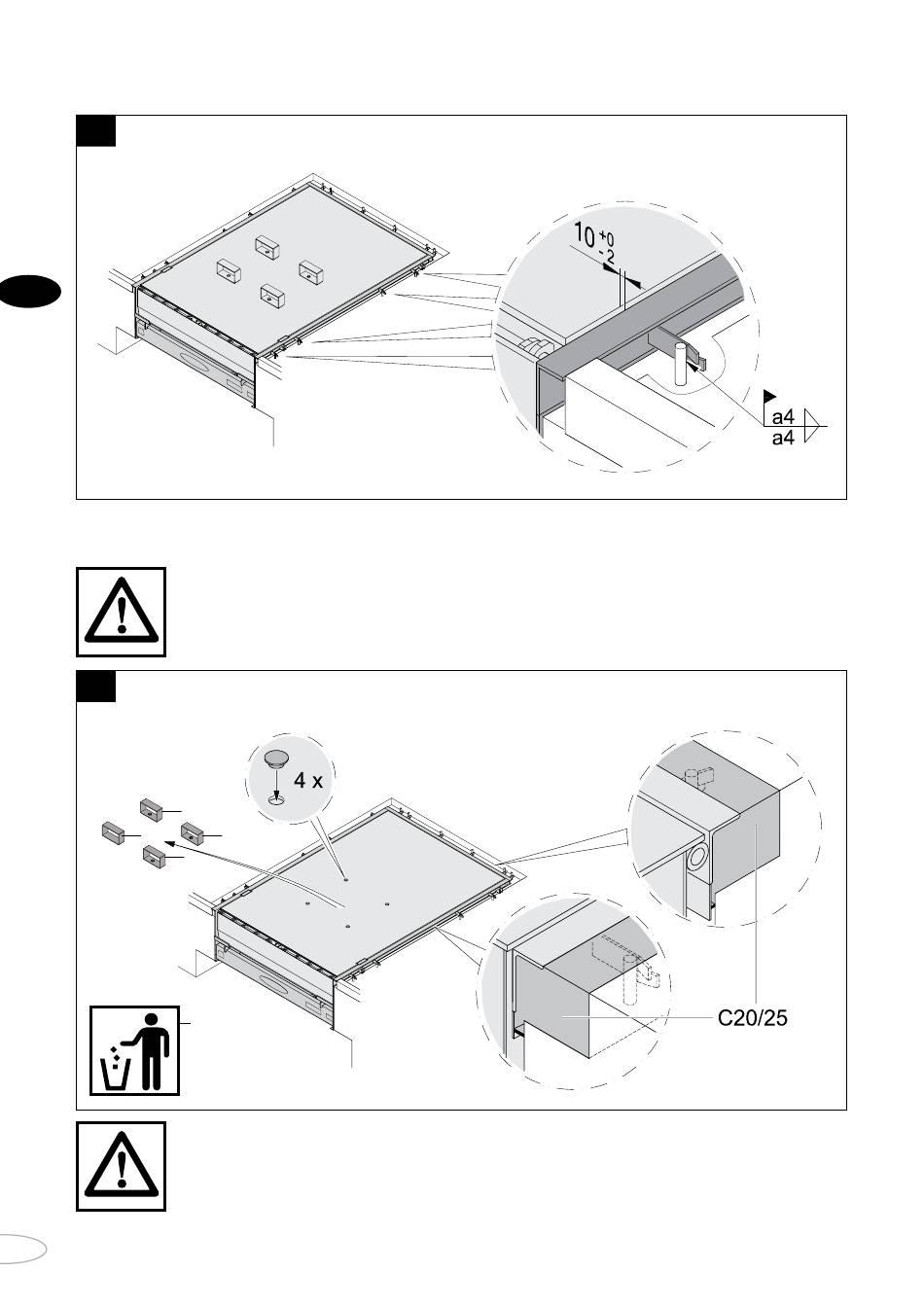 $10^{+0}_{-2}$

a4
a4

4 x

C20/25