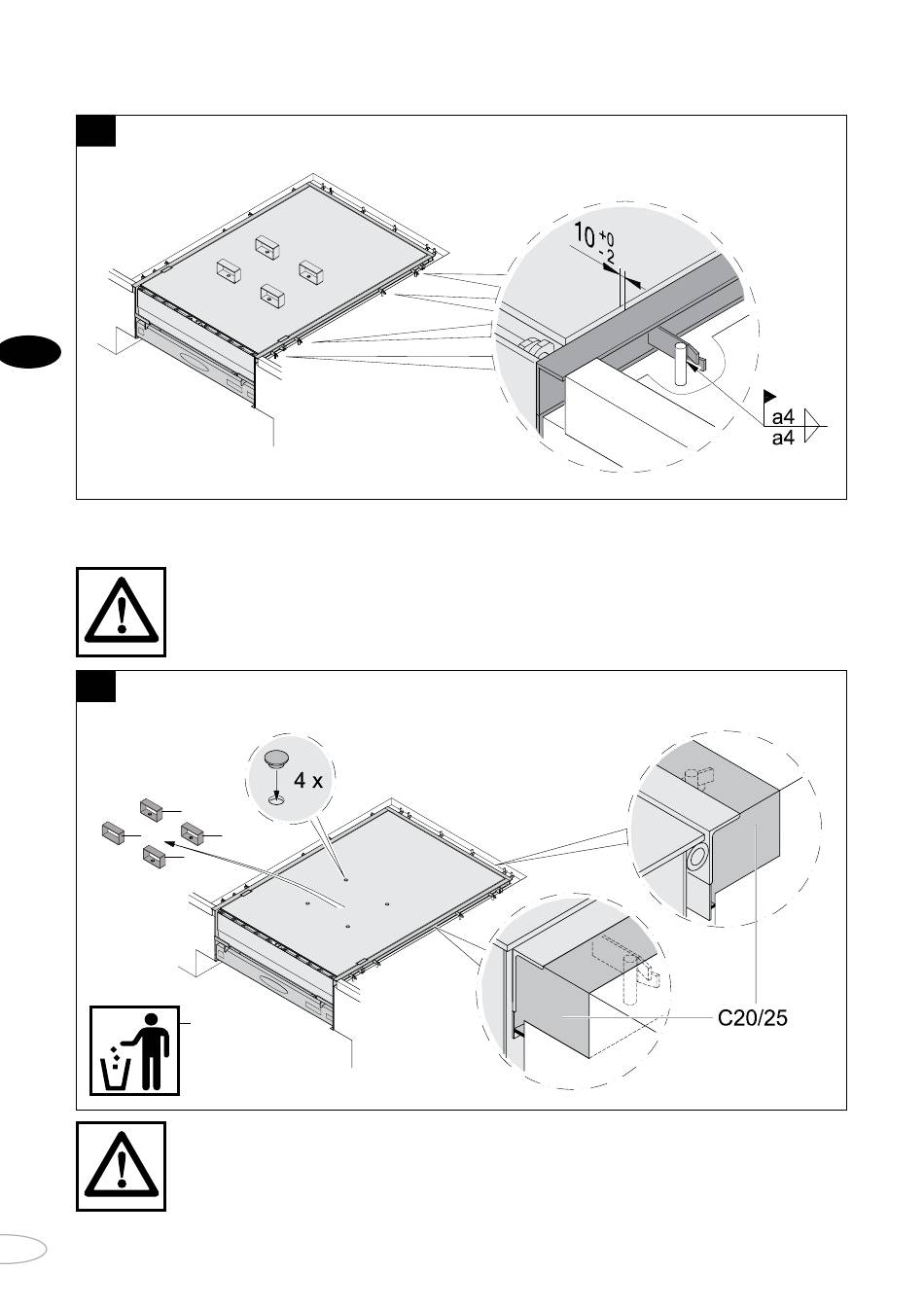 $10^{+0}_{-2}$

a4
a4

4 x

C20/25