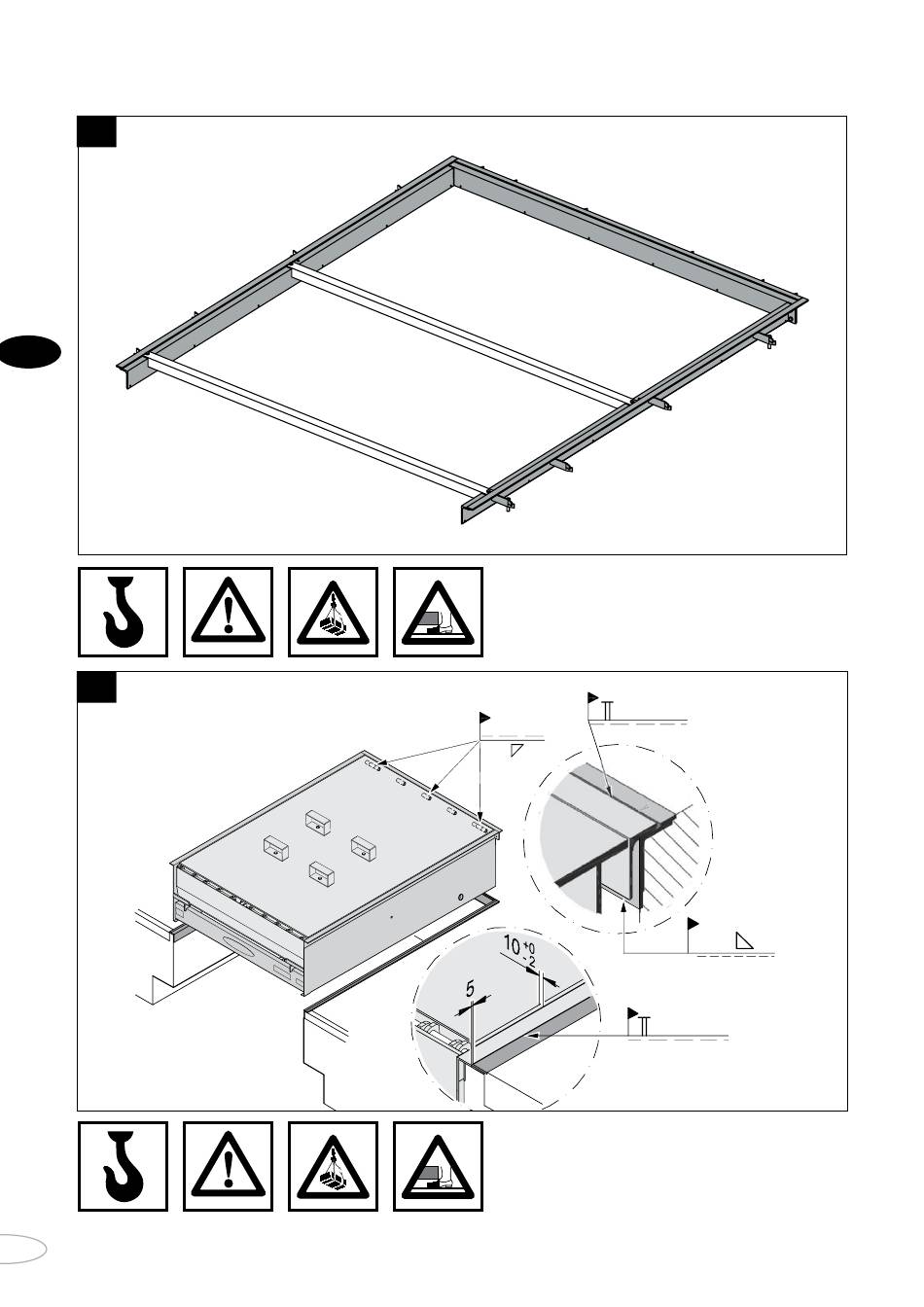 $10^{+0}_{-2}$

5