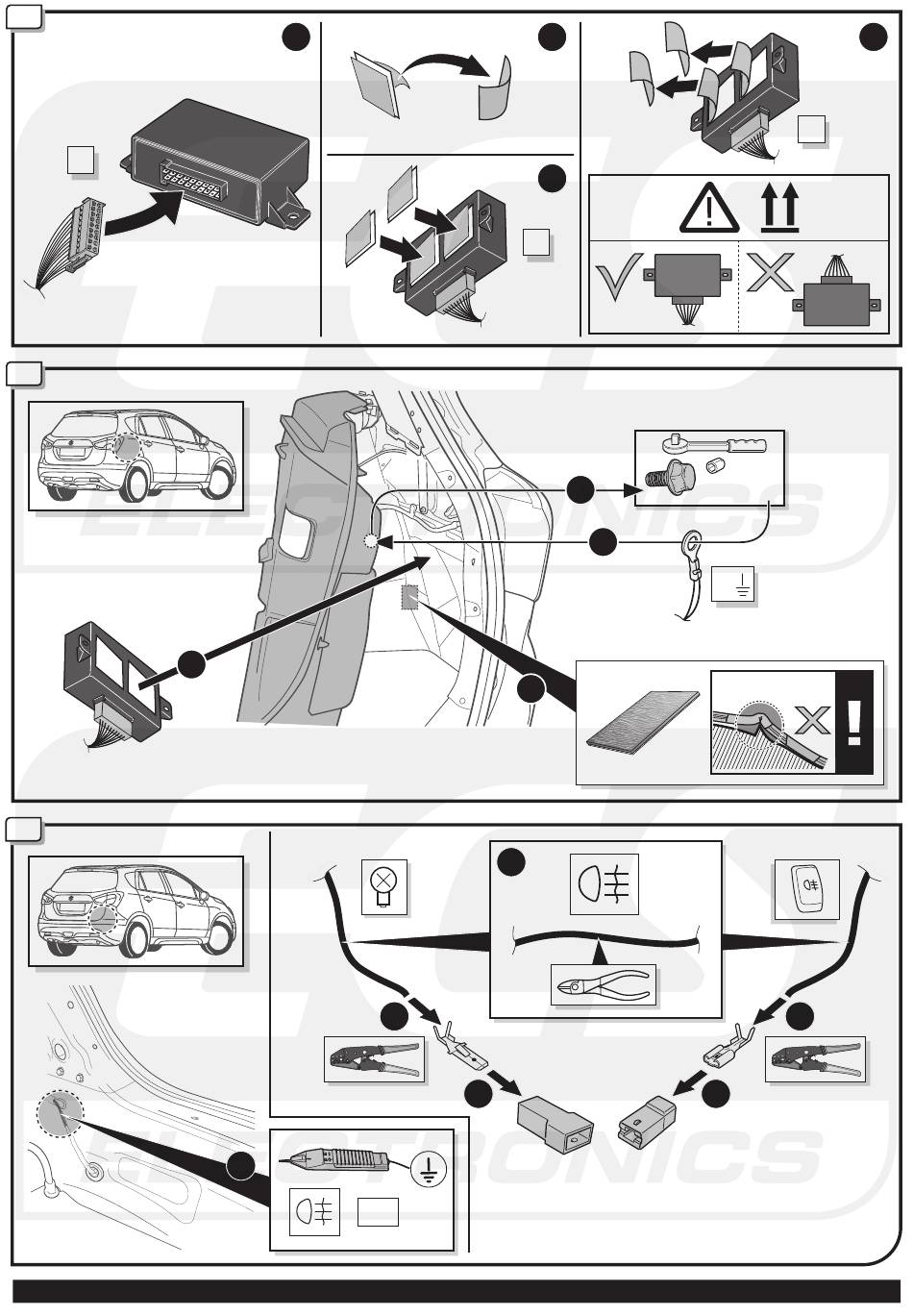 ELECTRONICS

ELECTRONICS