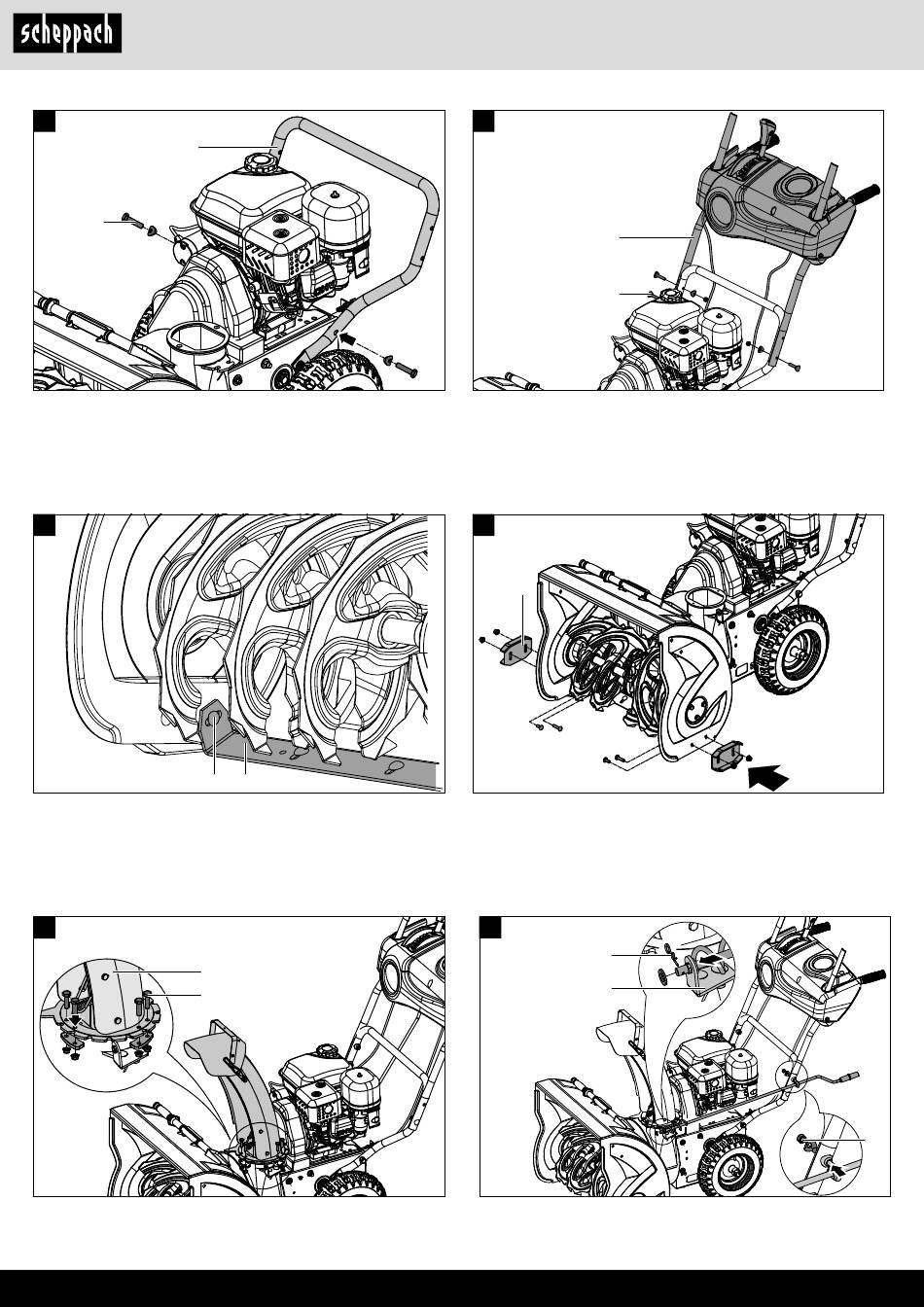 scheppach