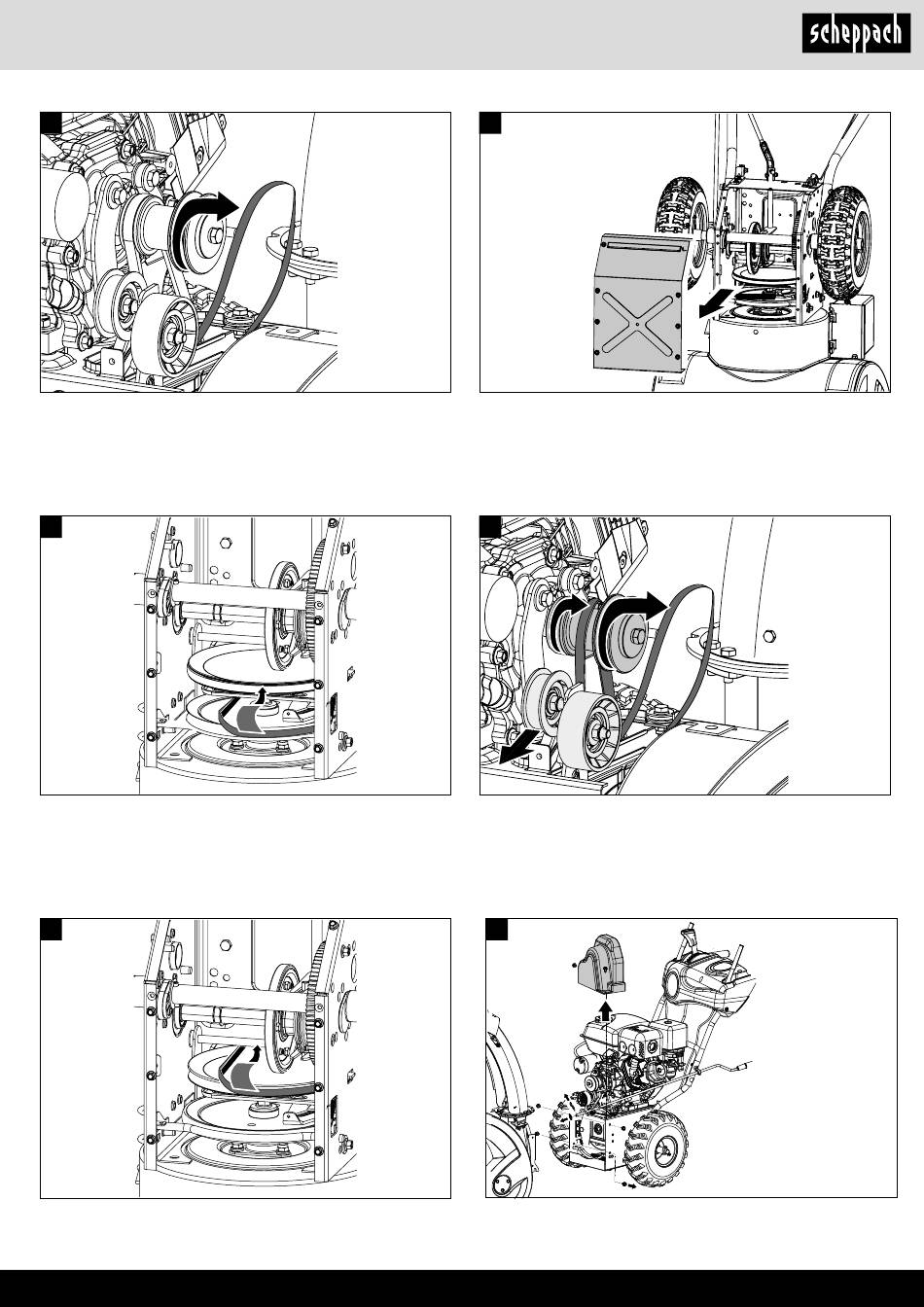 scheppach