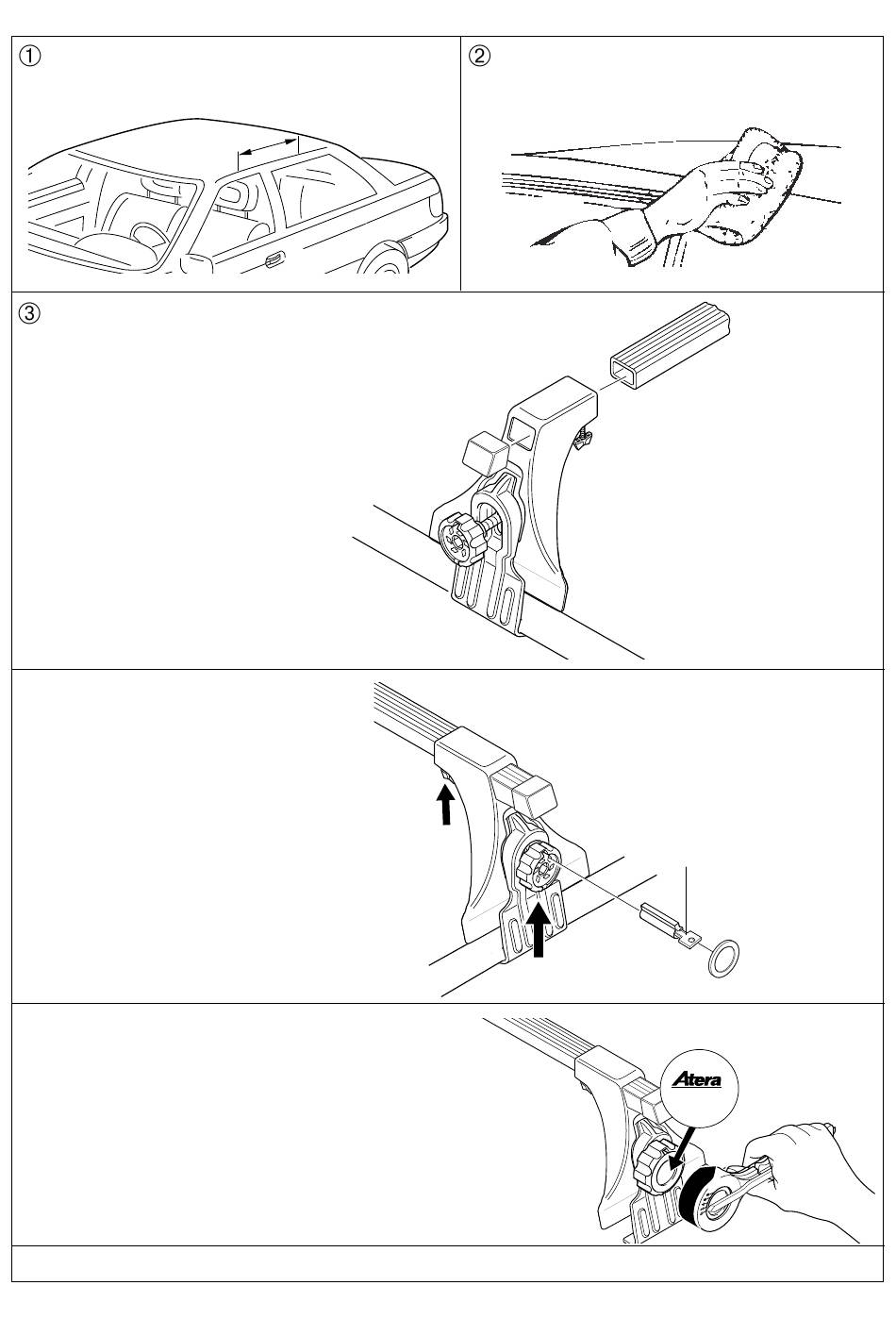 ①

②

③

Atera