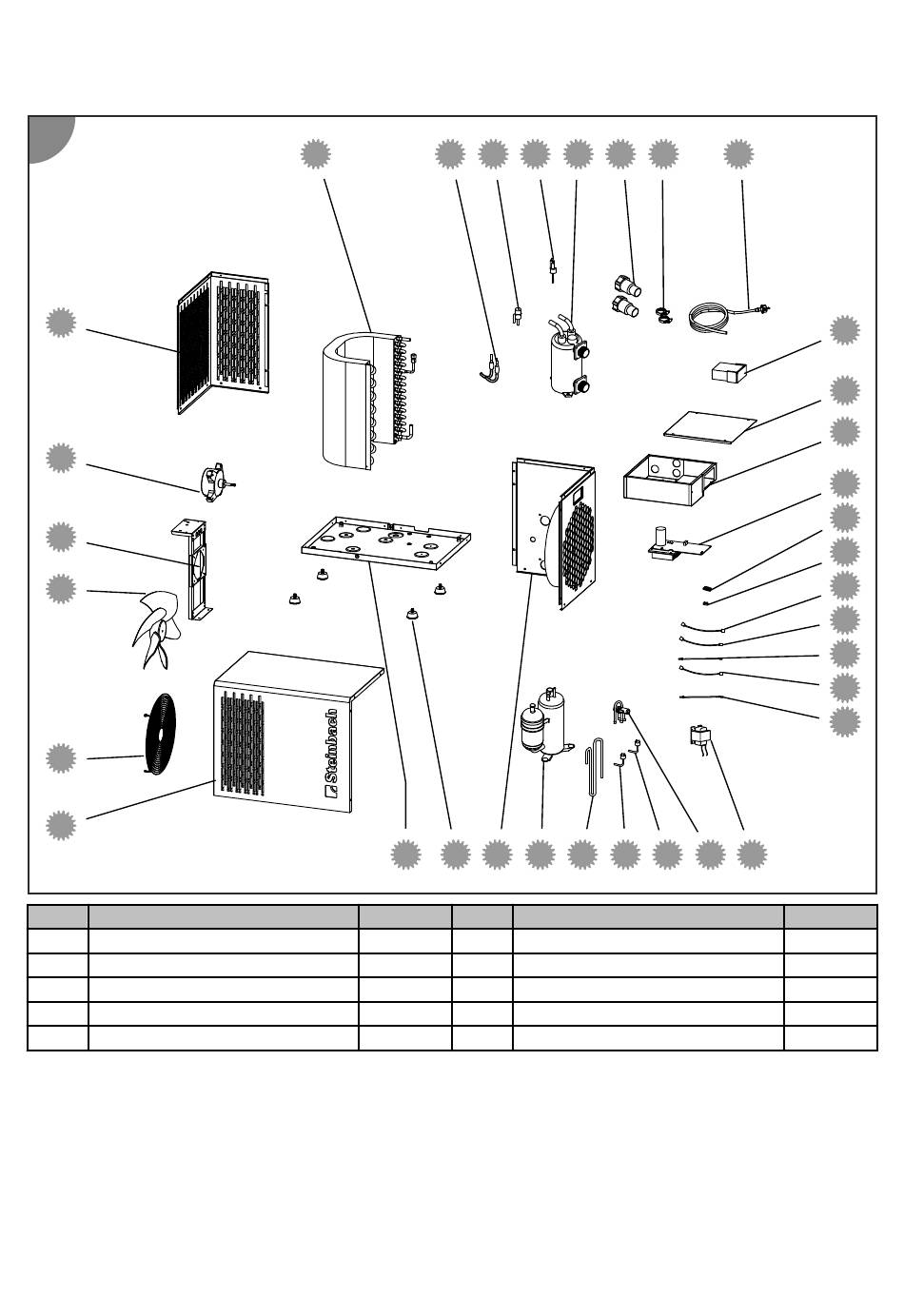 Steinbach