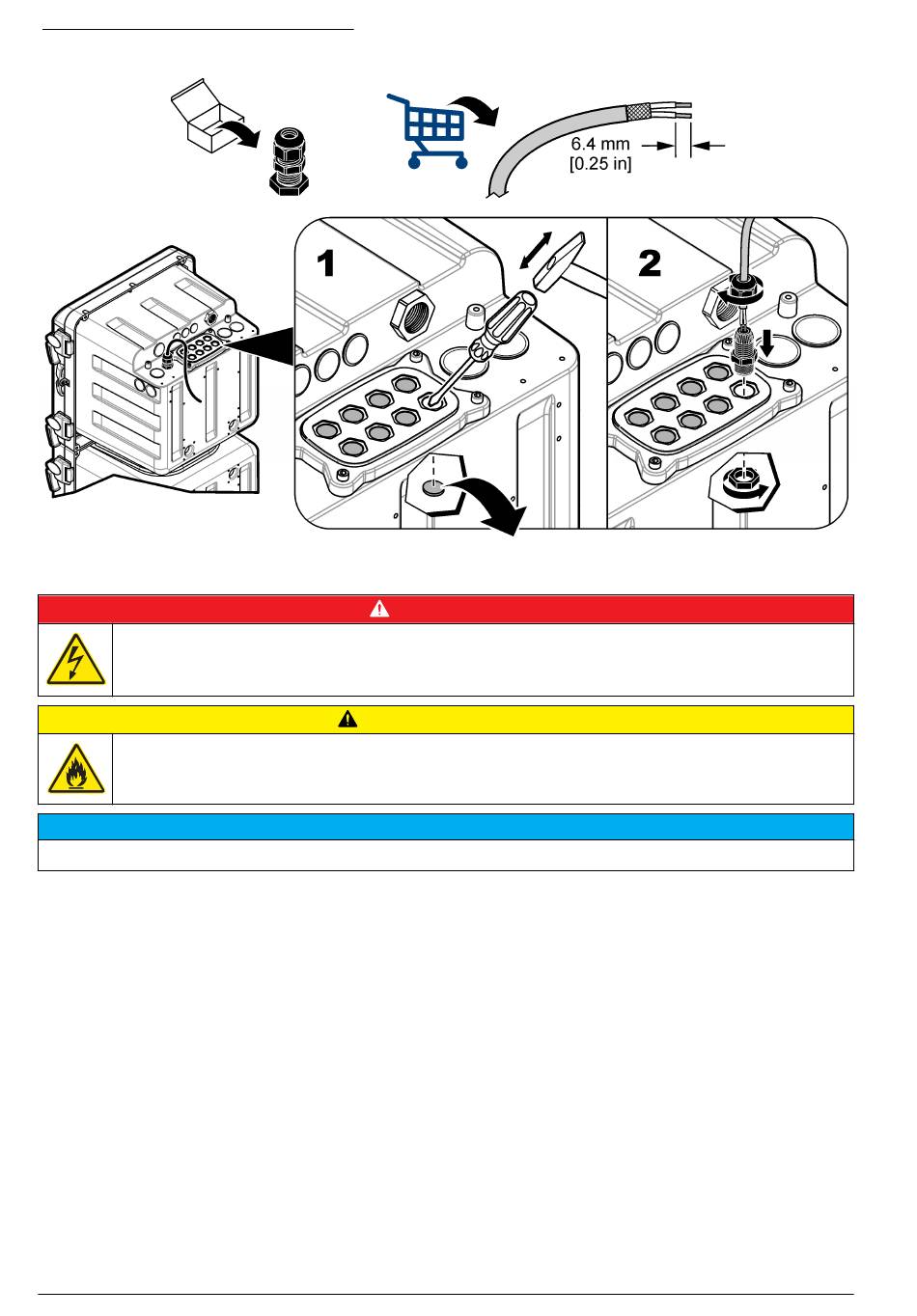 6.4 mm
[0.25 in]

1

2