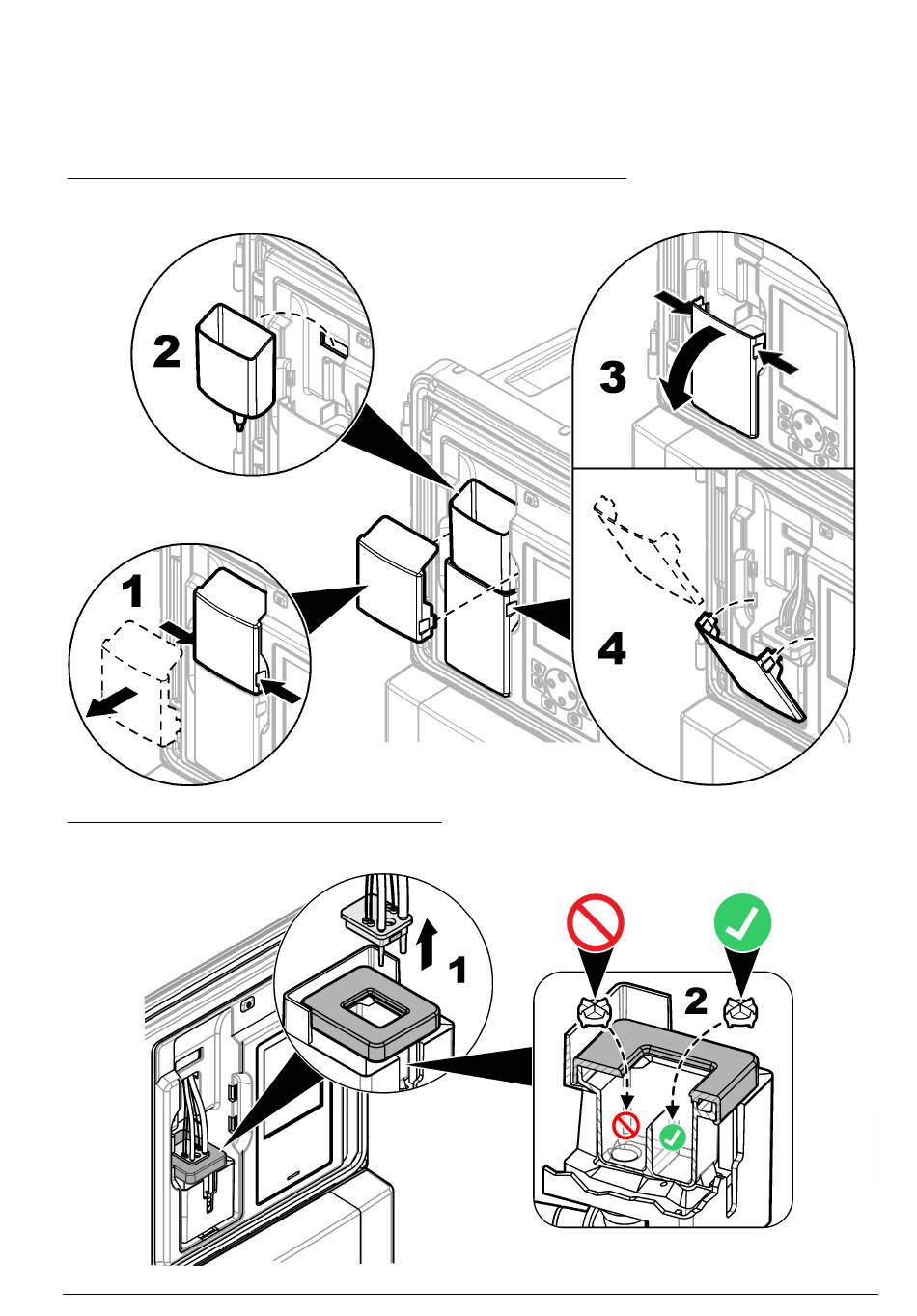 2

3

1

4

1

2