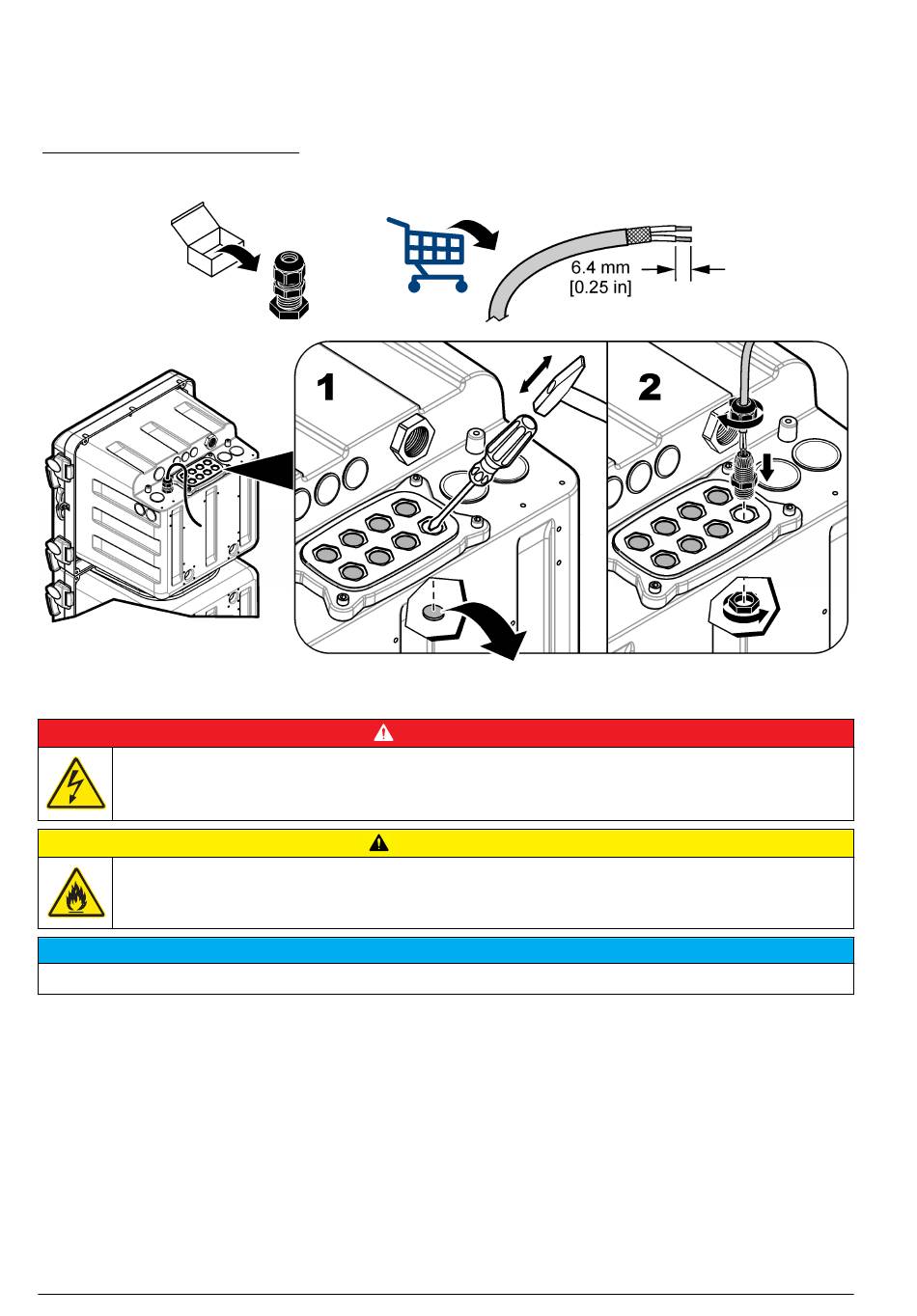 6.4 mm
[0.25 in]

1

2