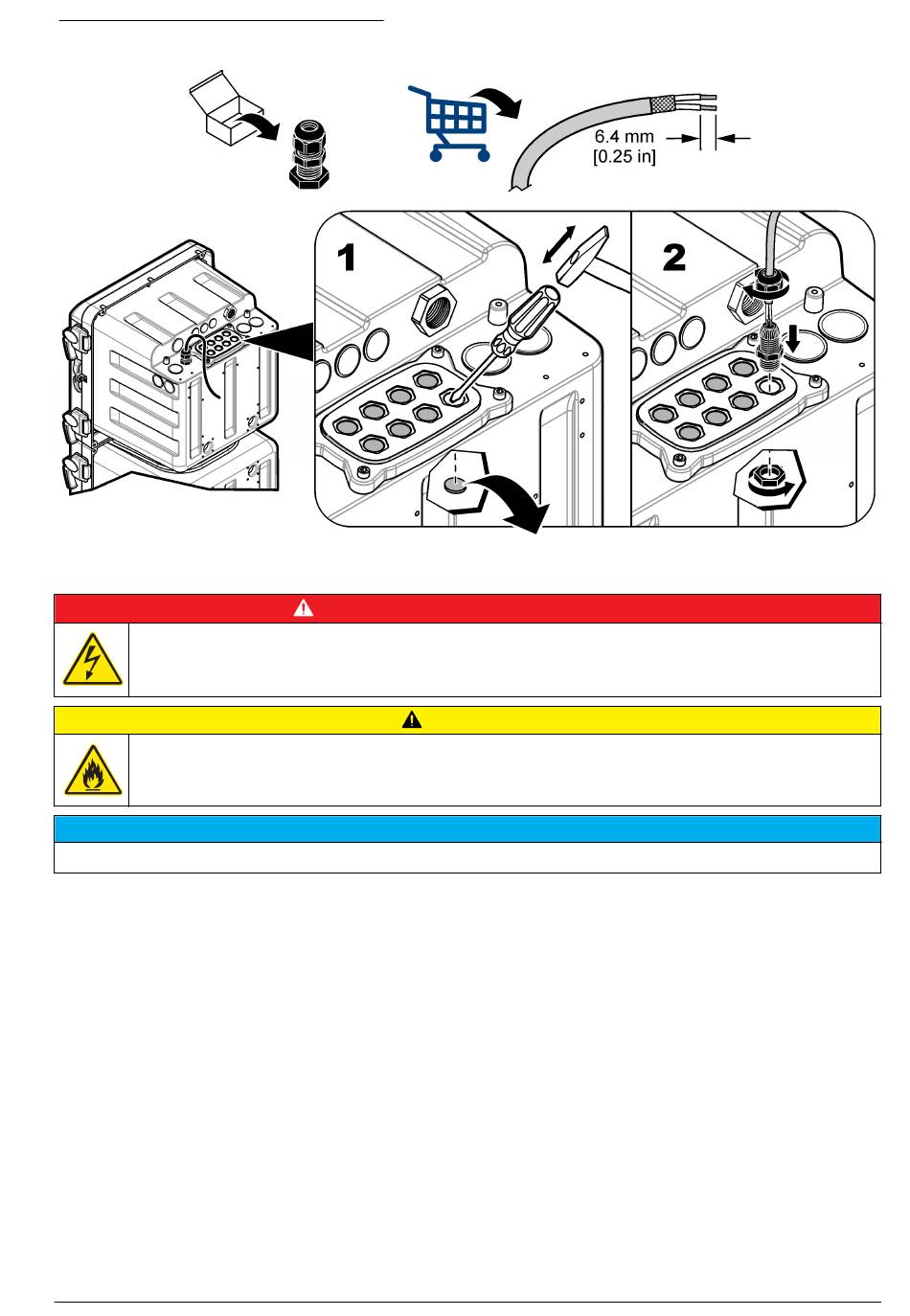 6.4 mm
[0.25 in]

1

2