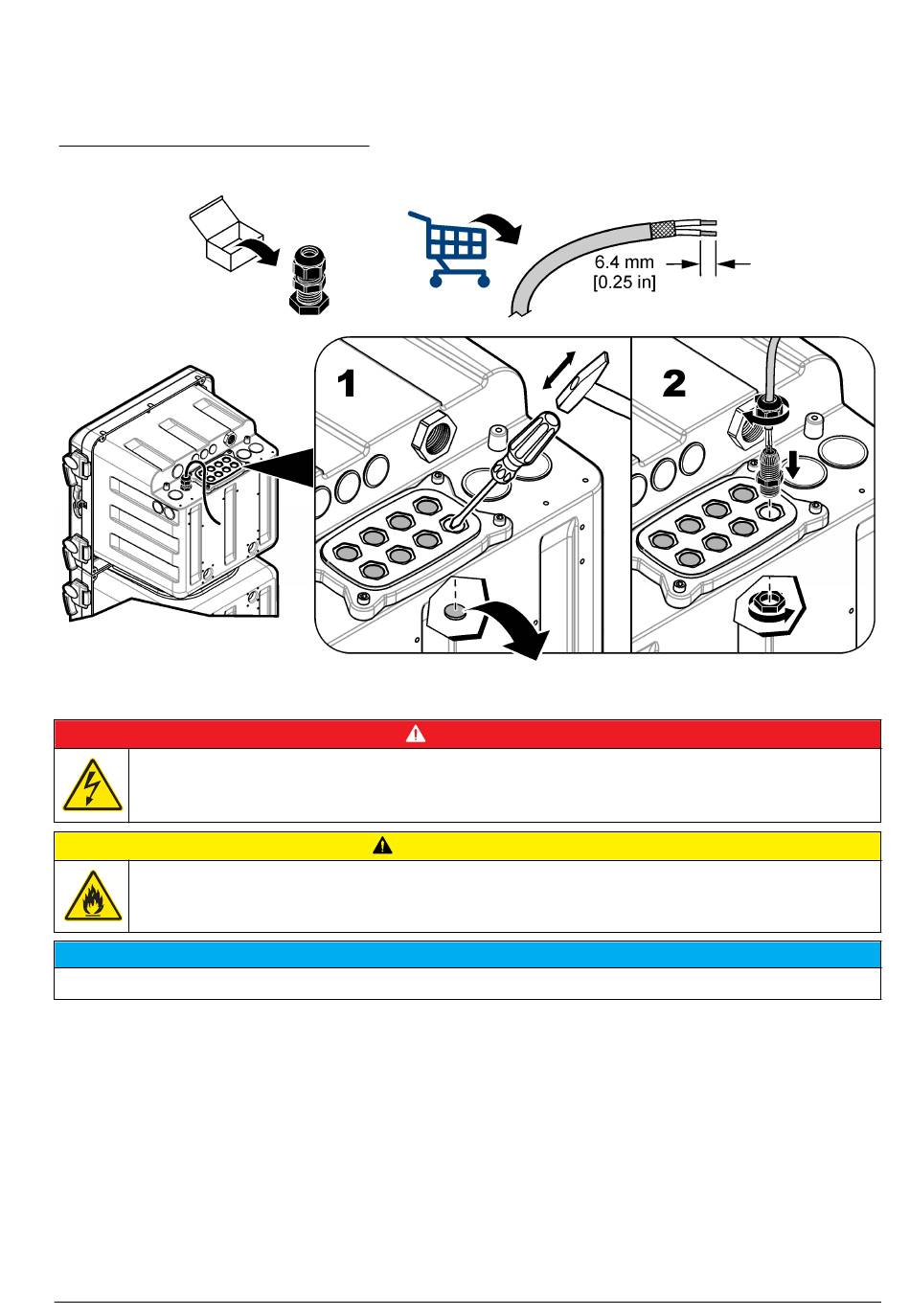 6.4 mm
[0.25 in]

1

2