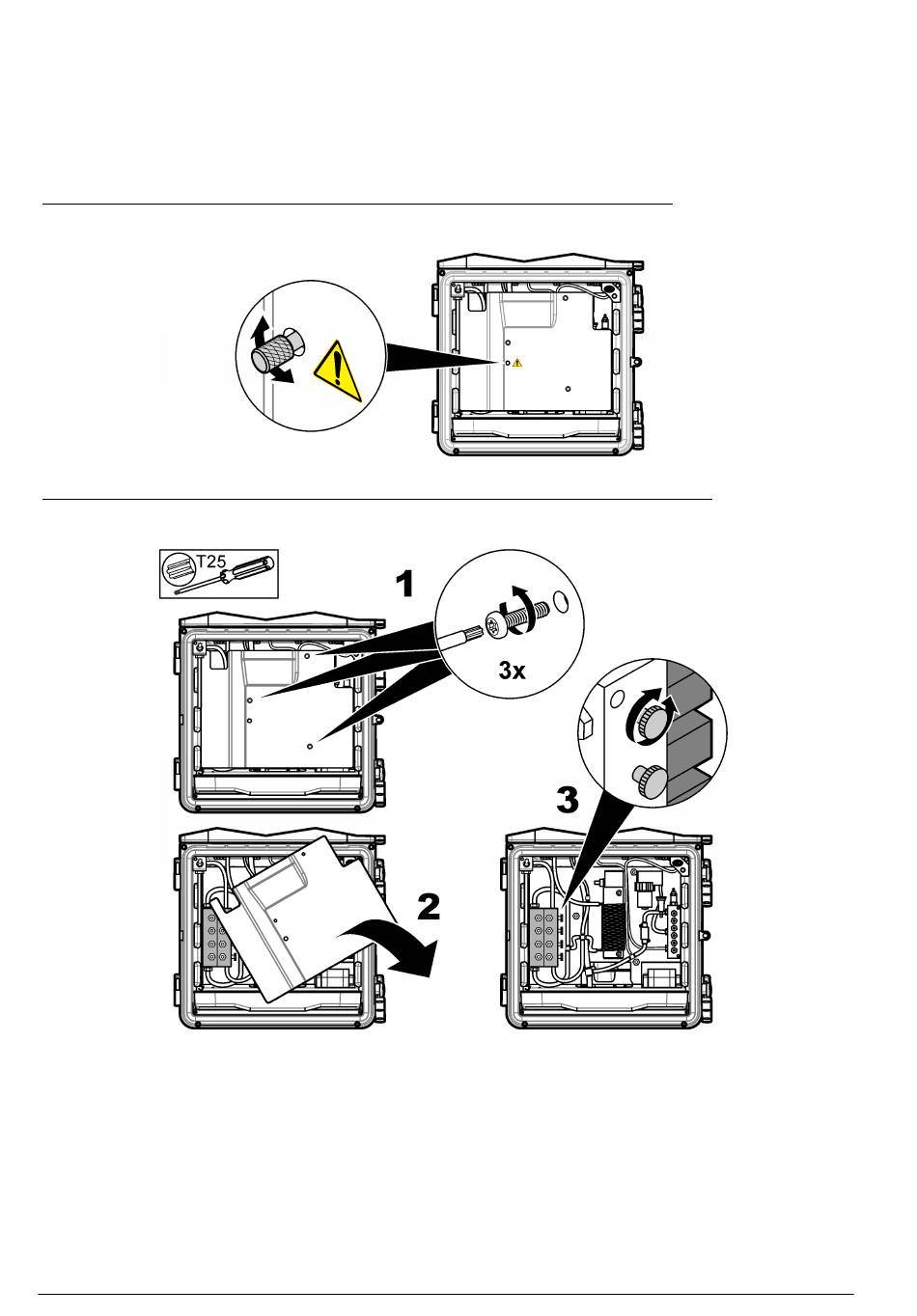 T25

1

3x

3

2