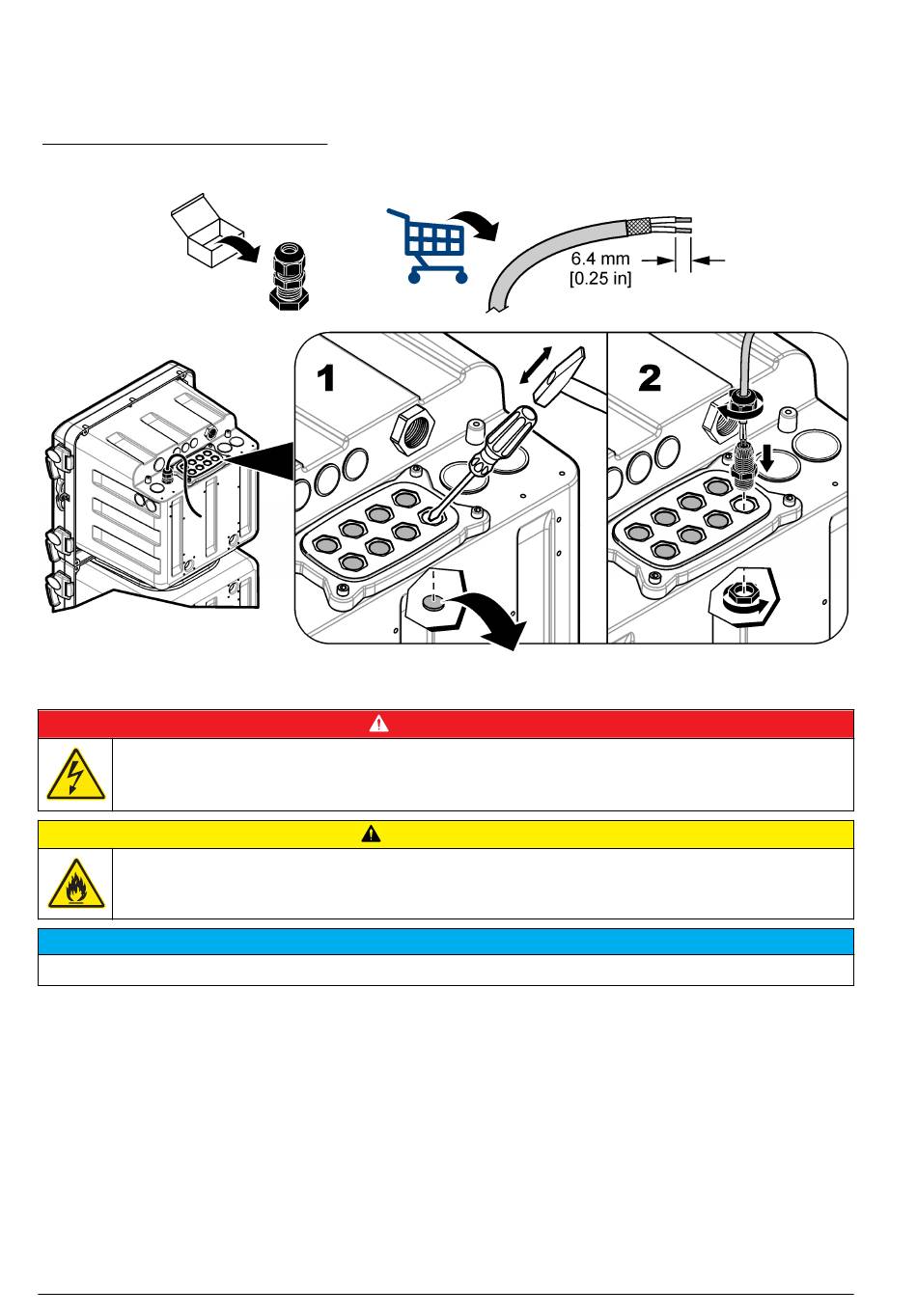 6.4 mm
[0.25 in]

1

2