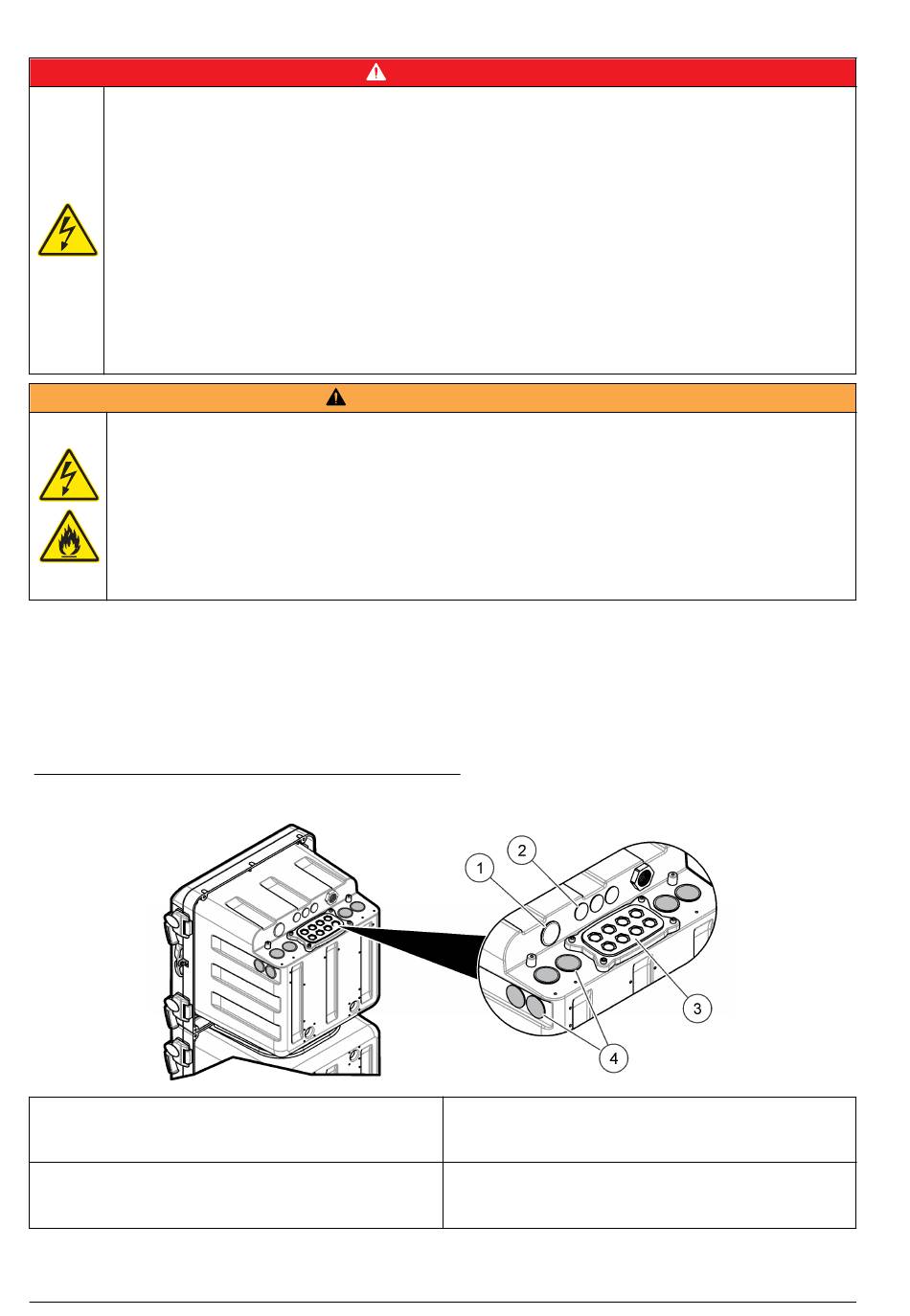 1

2

3

4