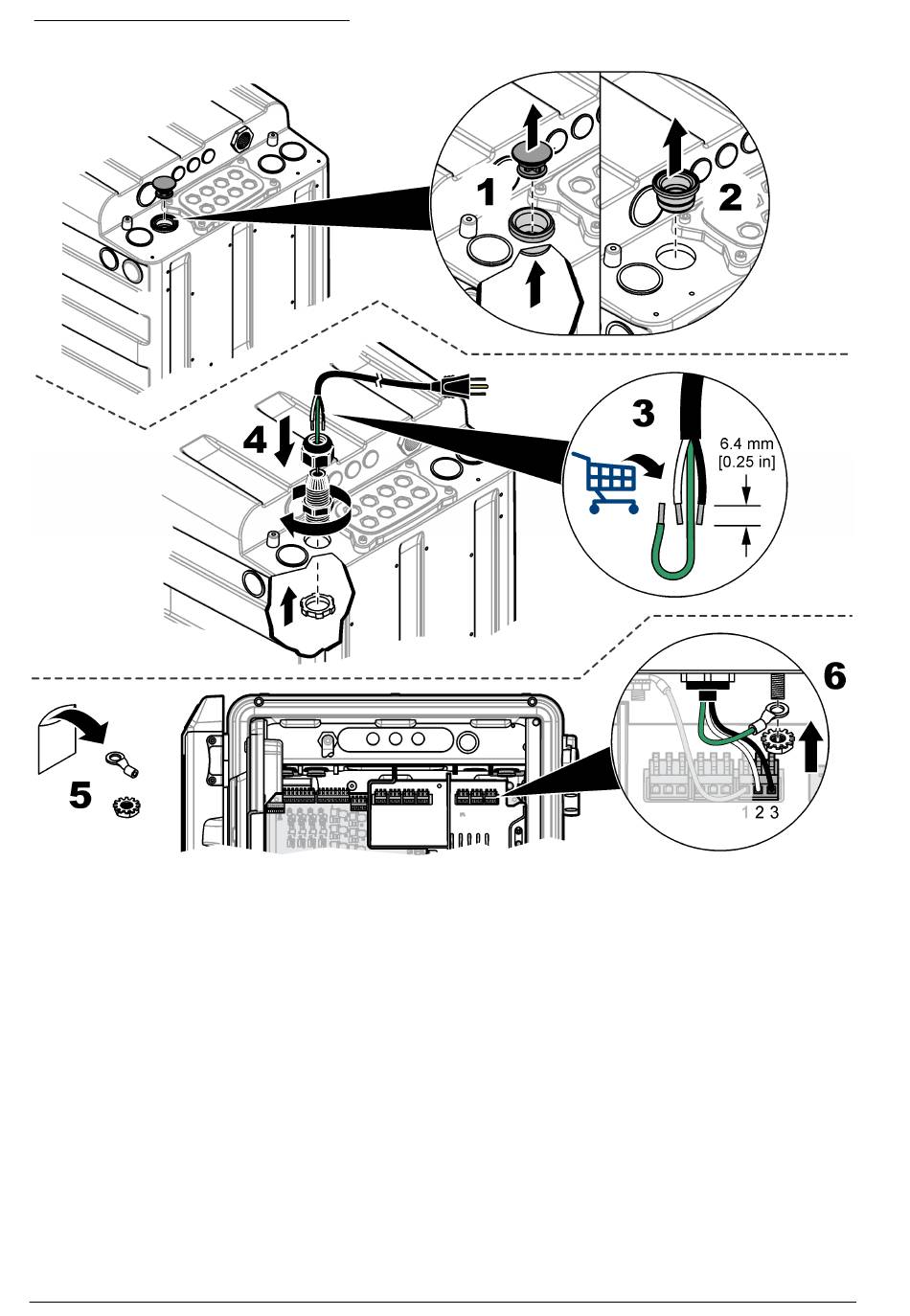 1

2

4

3

6.4 mm
[0.25 in]

5

6

1 2 3