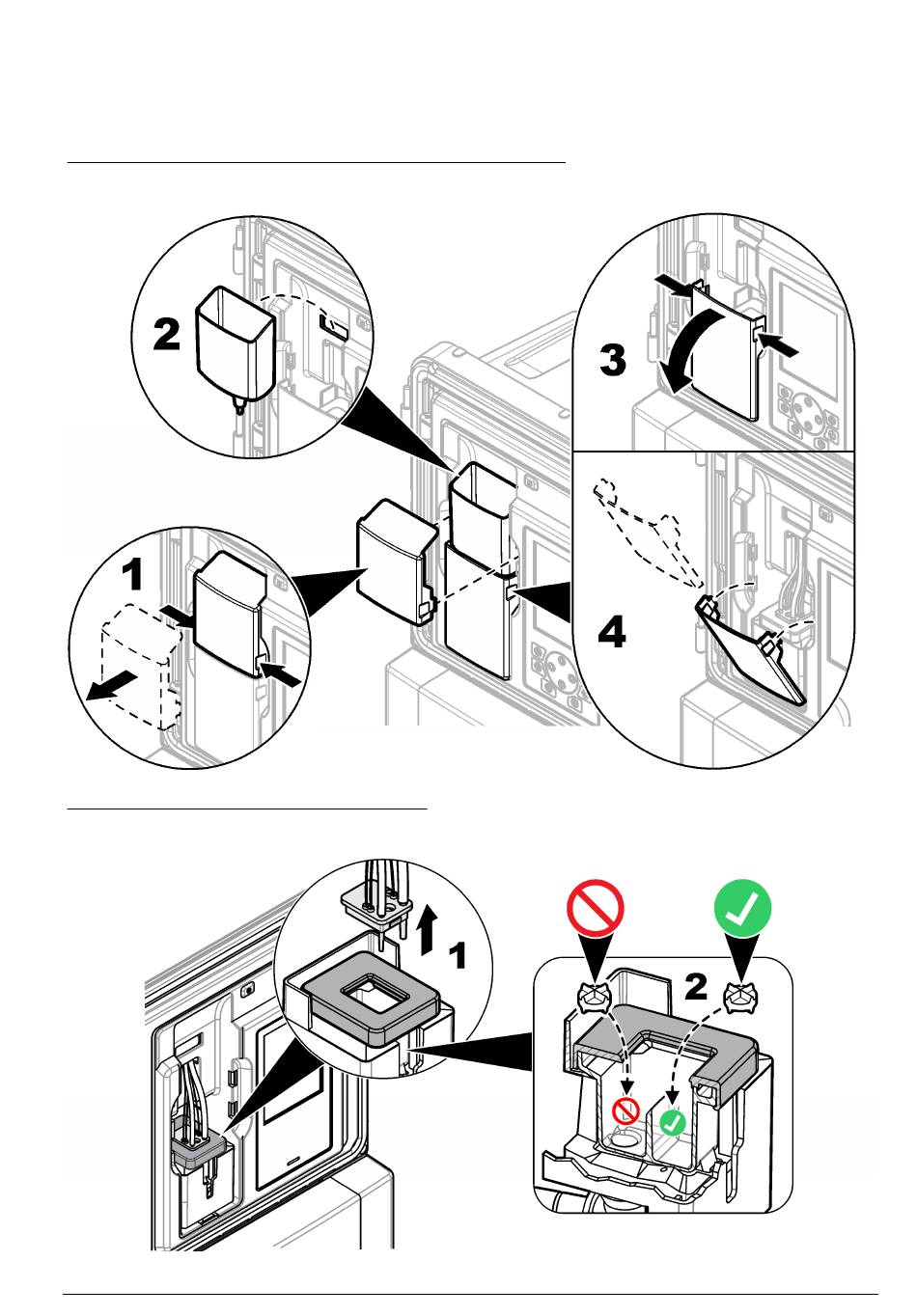 2

3

1

4

1

2