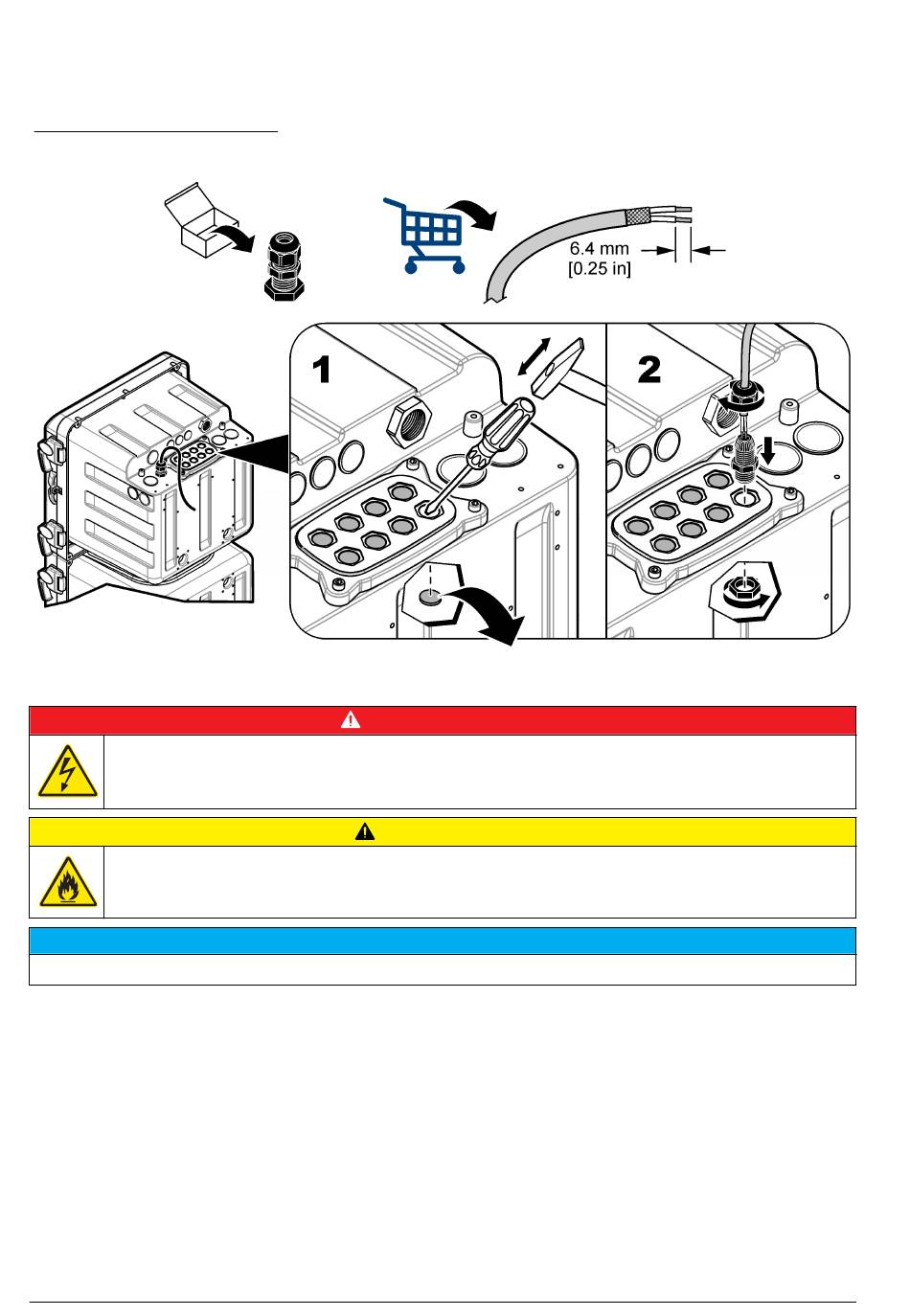 6.4 mm
[0.25 in]

1

2