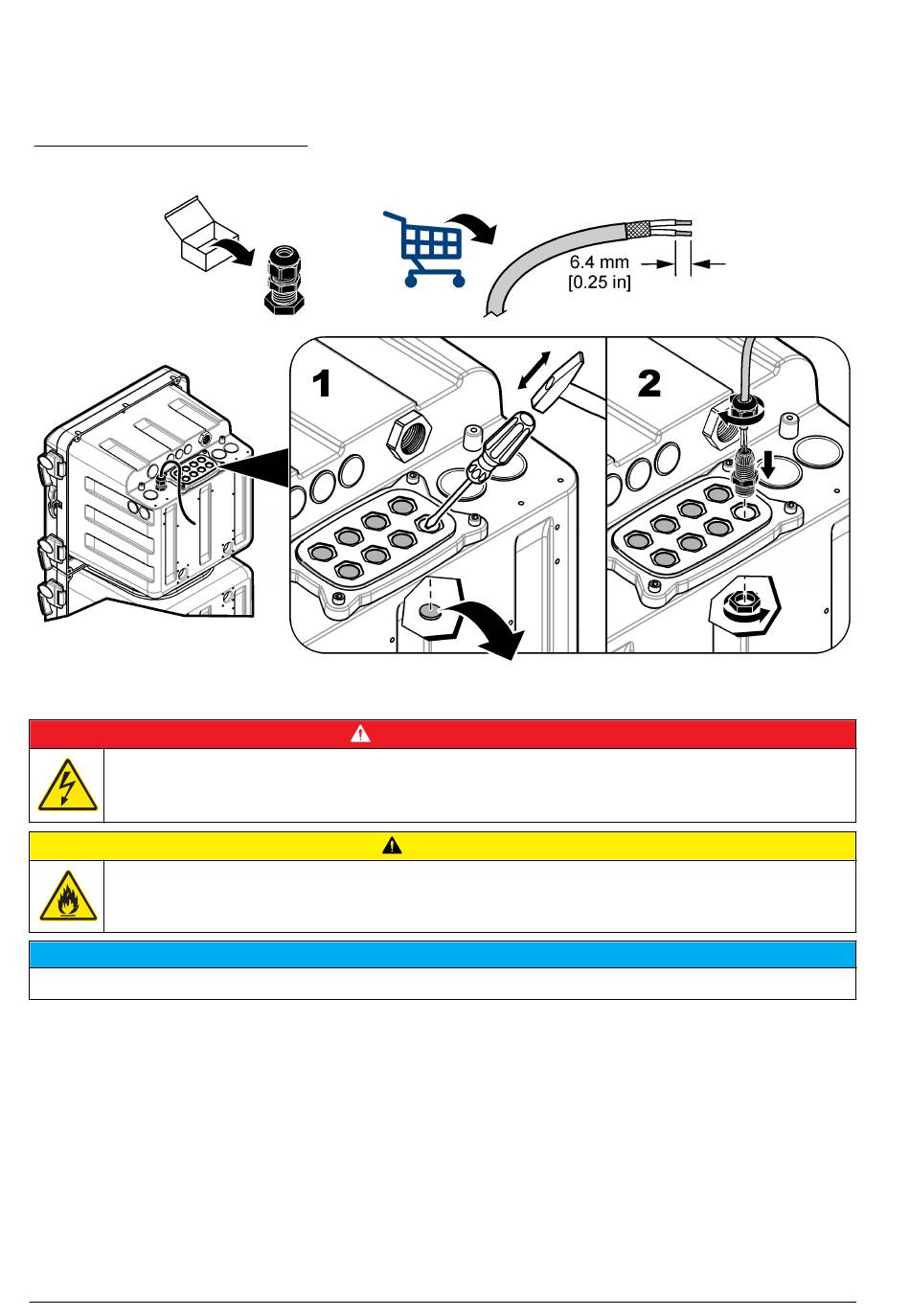 6.4 mm
[0.25 in]

1

2