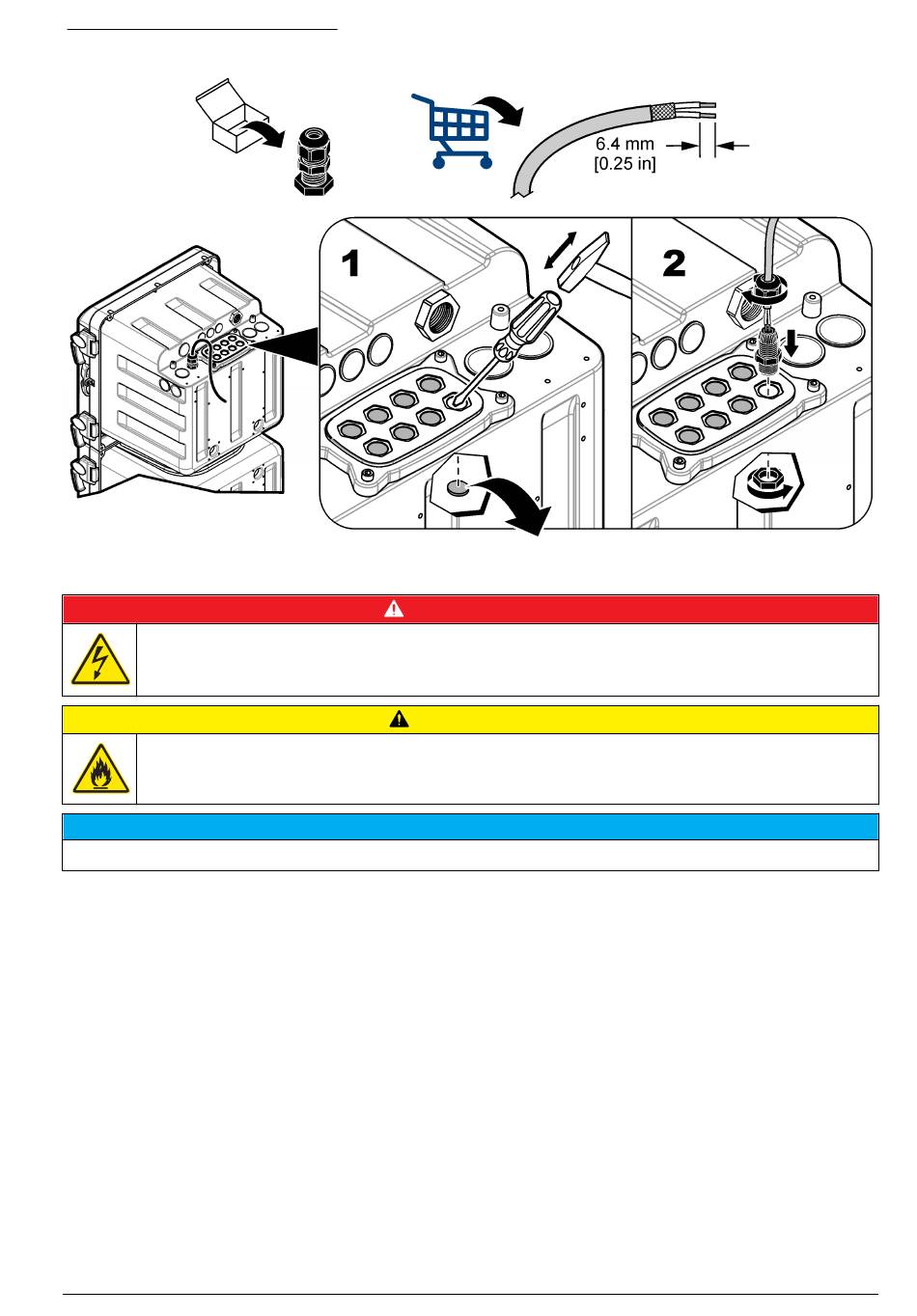 6.4 mm
[0.25 in]

1

2