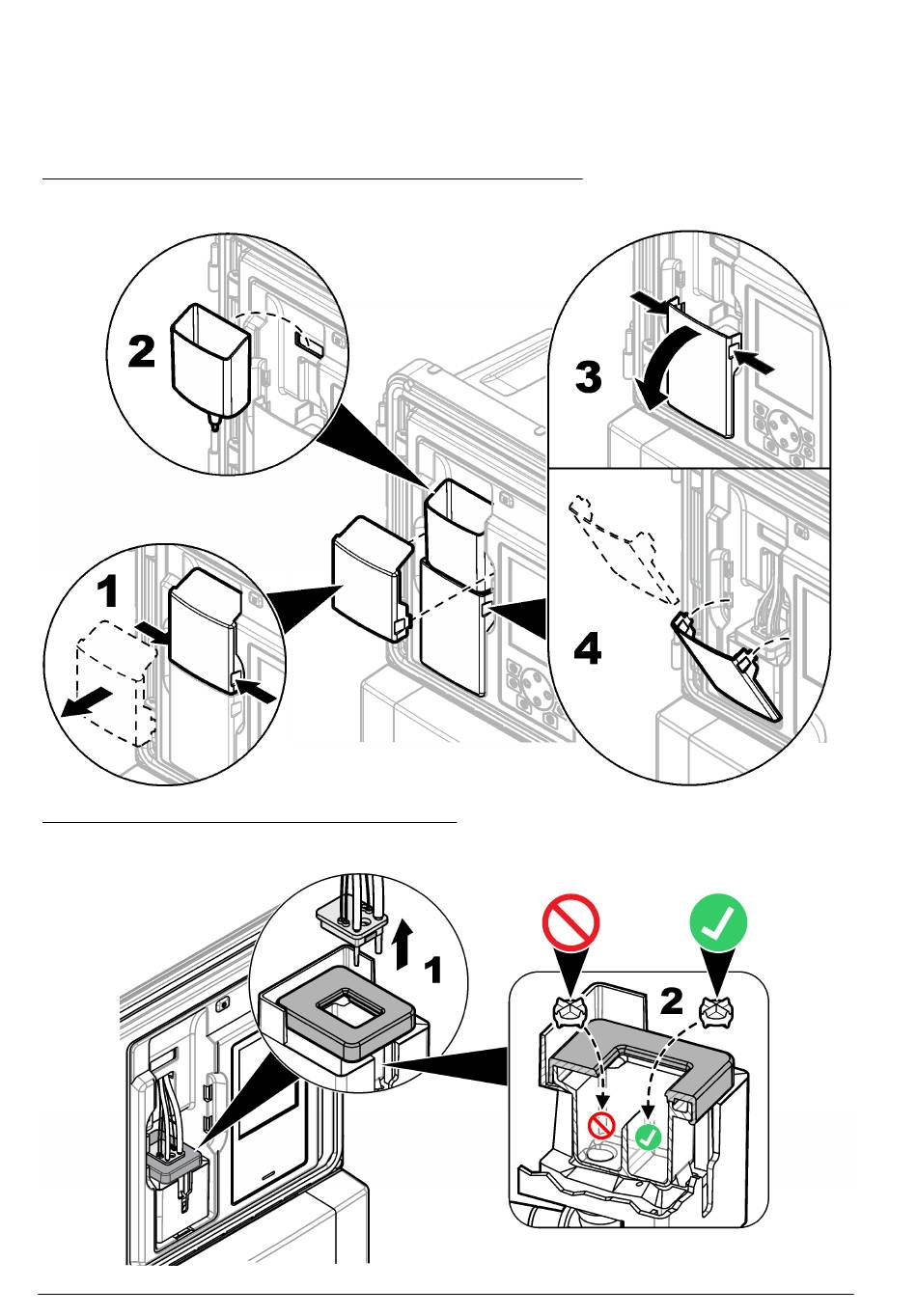 2

3

1

4

1

2