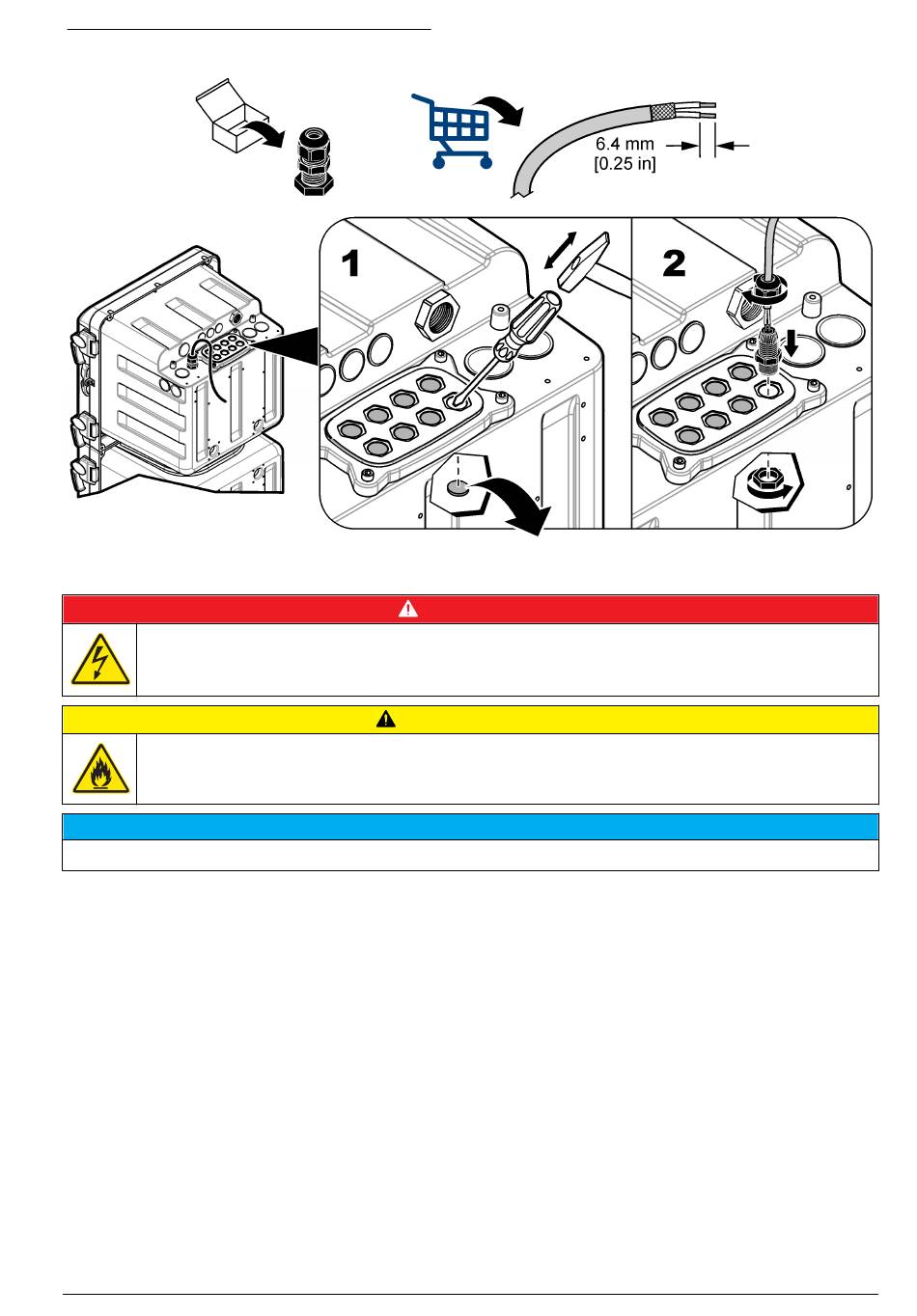 6.4 mm
[0.25 in]

1

2