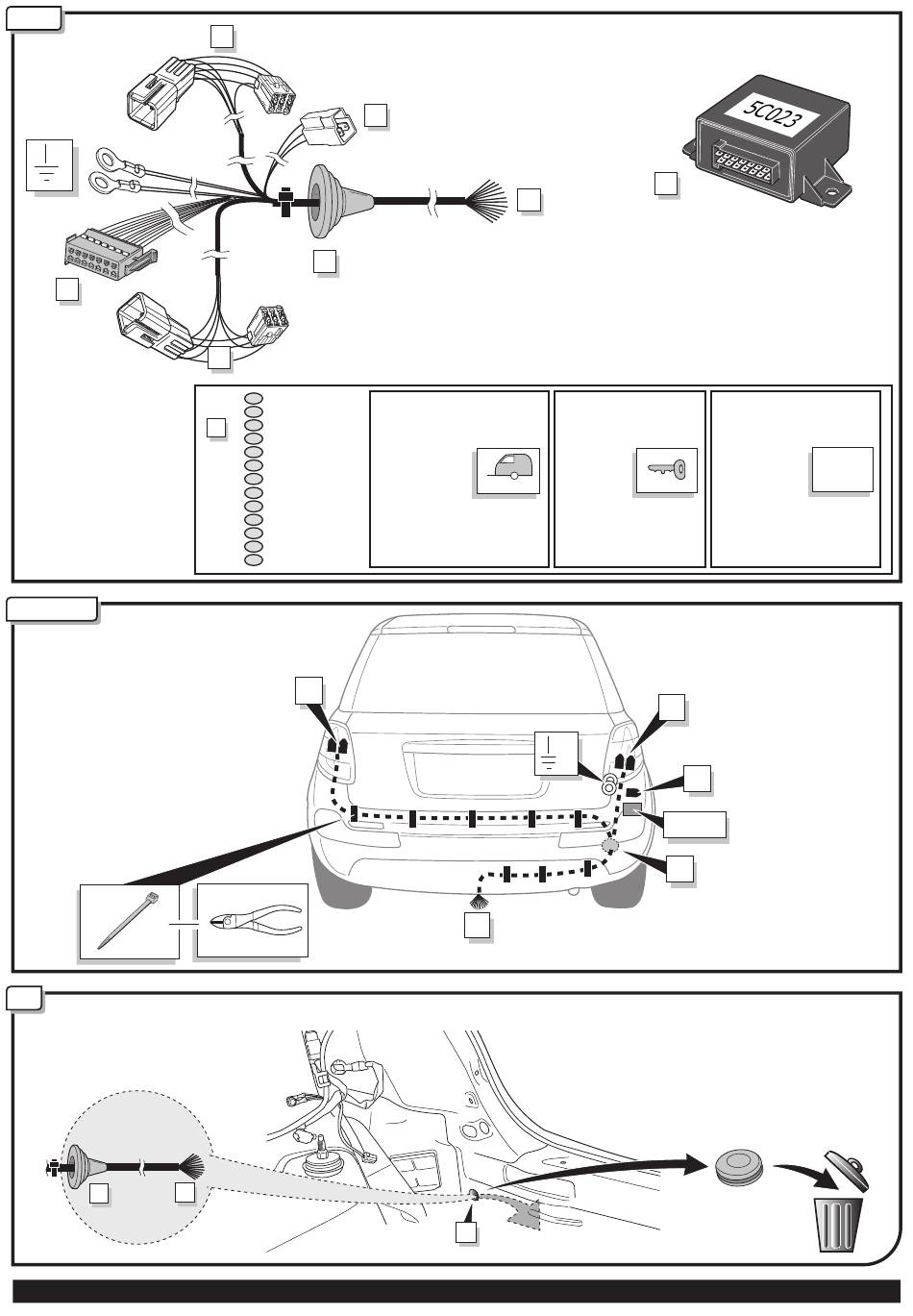 5C023