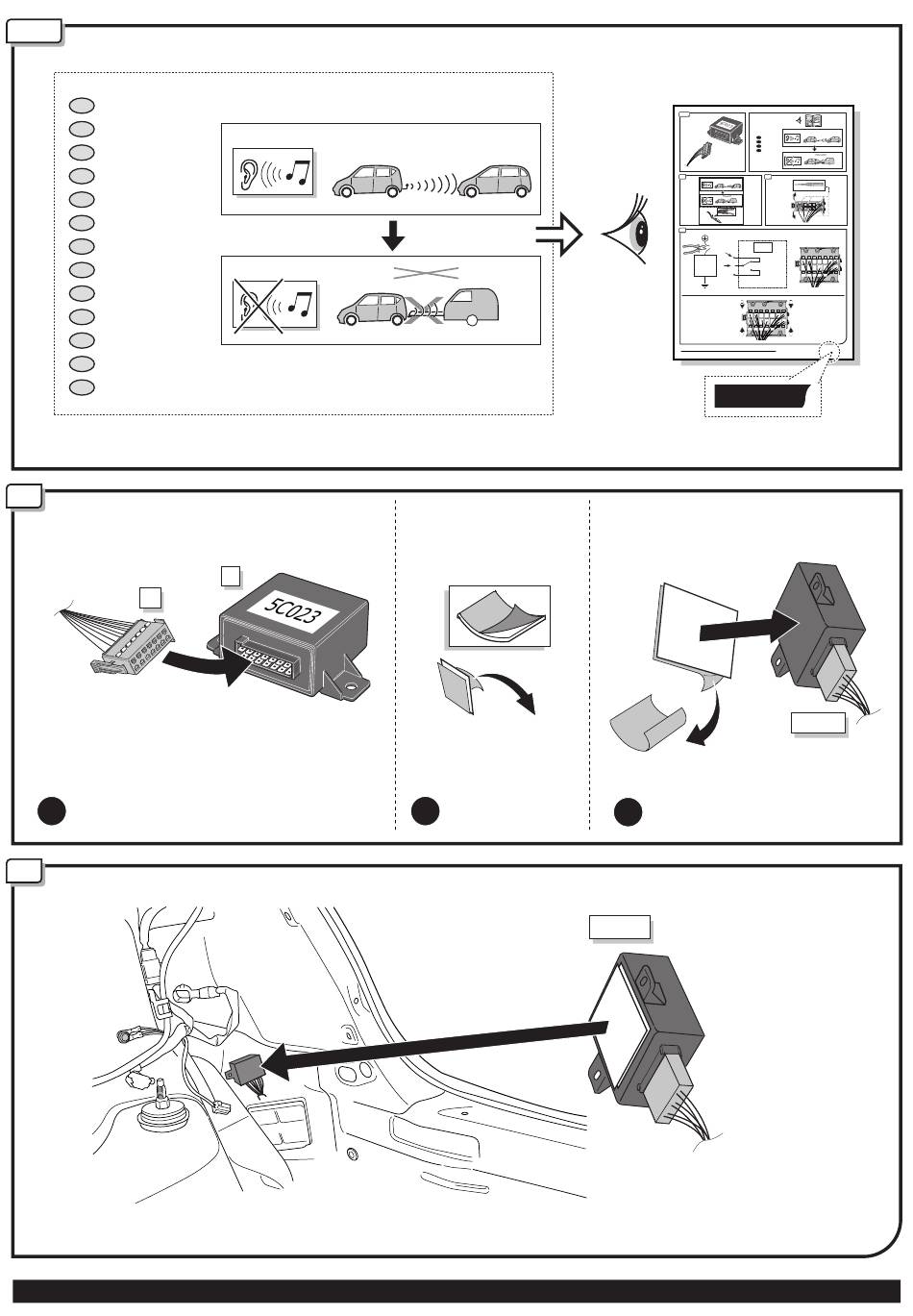 5C023