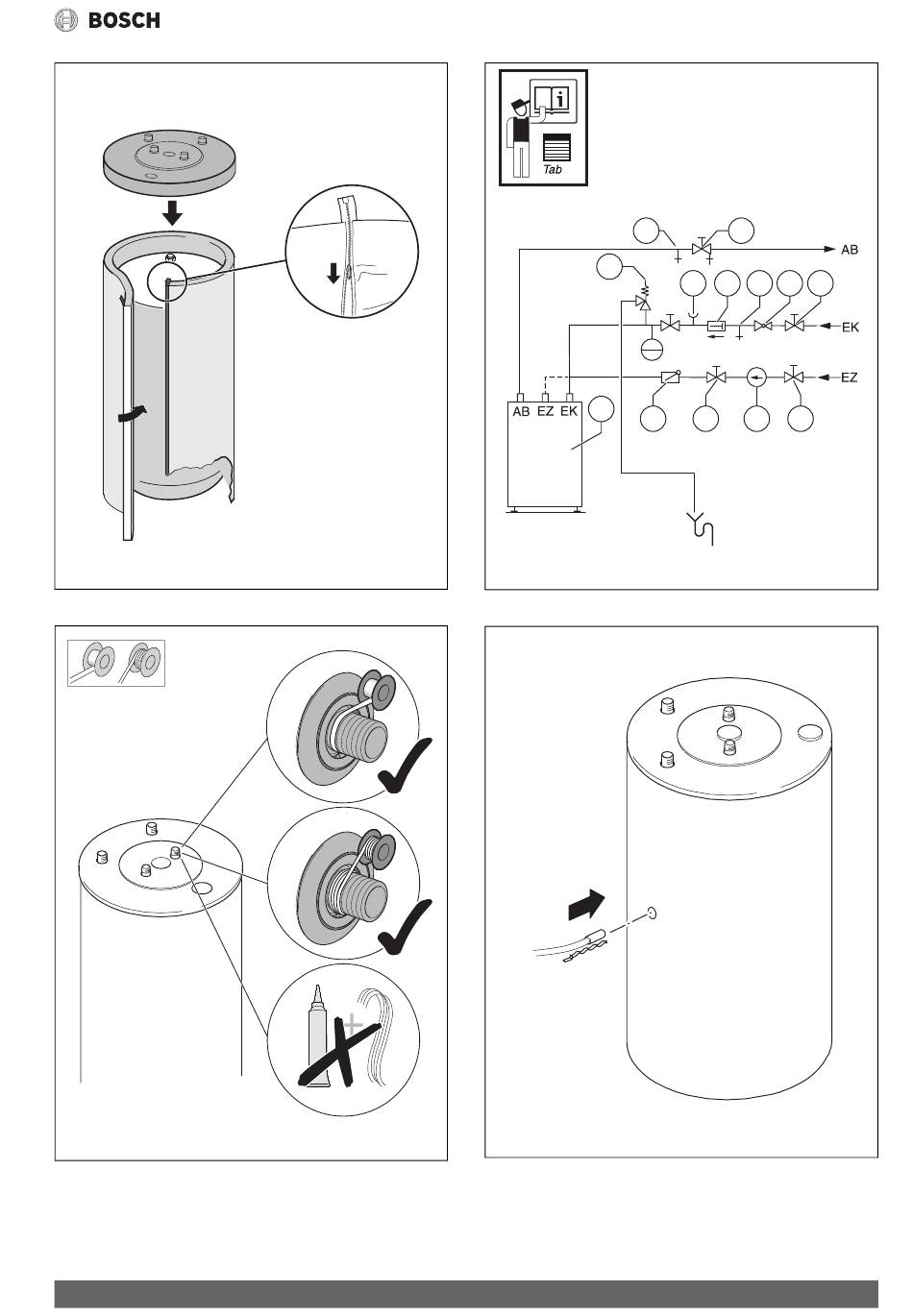 BOSCH

Tab

AB

EK

EZ

AB EZ EK