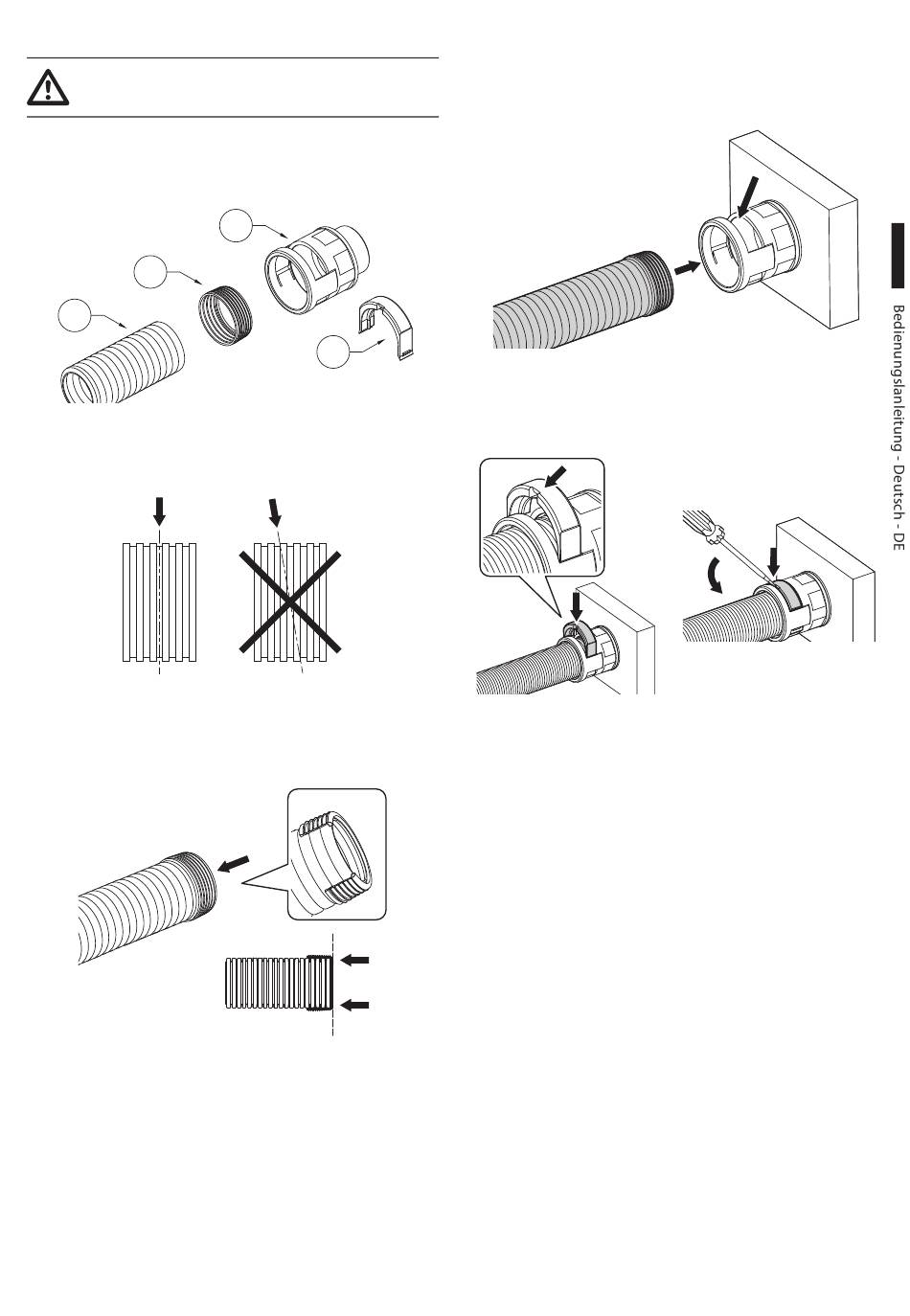 Bedienungsanleitung - Deutsch - DE