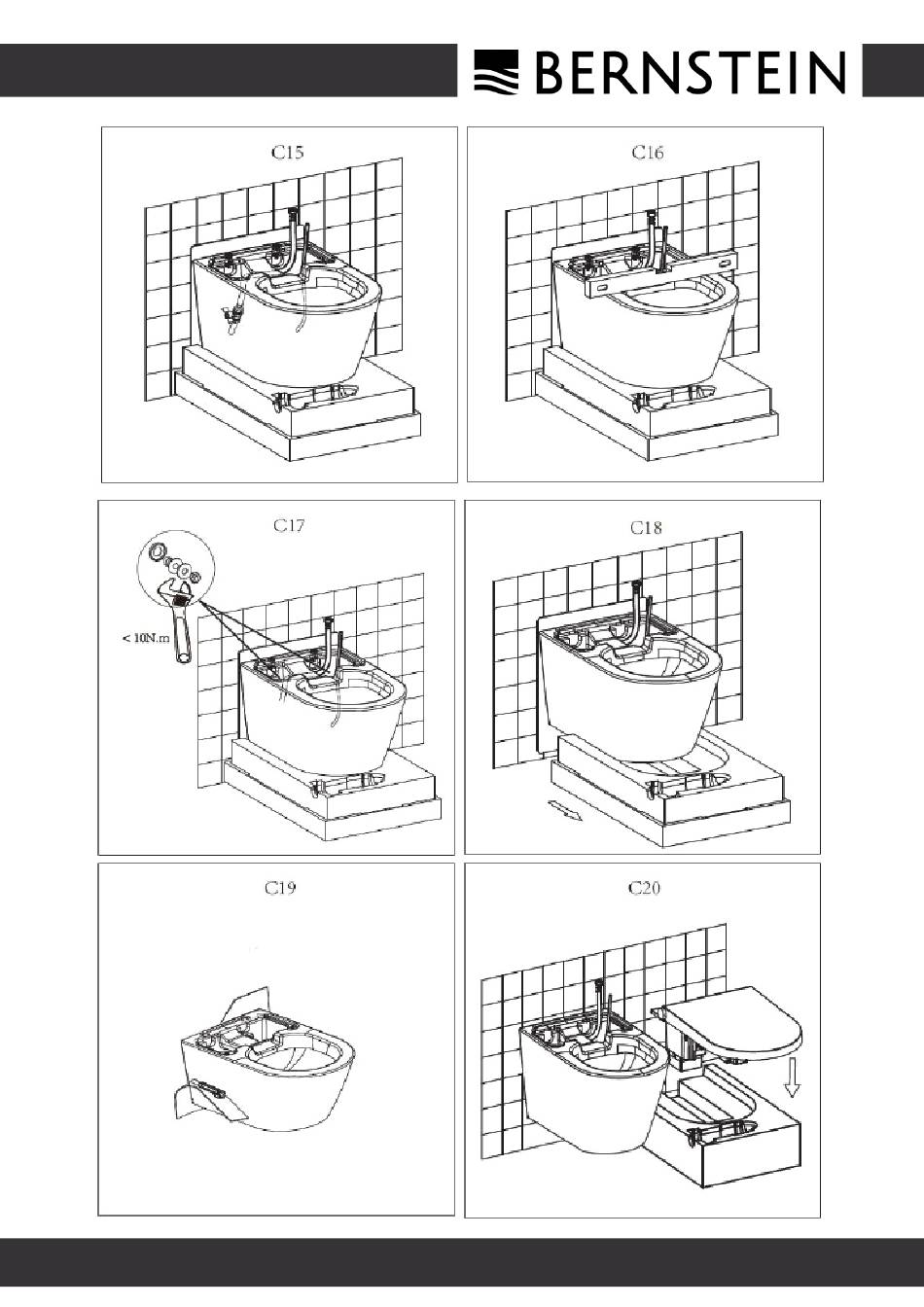 BERNSTEIN

C15

C16

C17

< 10N.m

C18

C19

C20