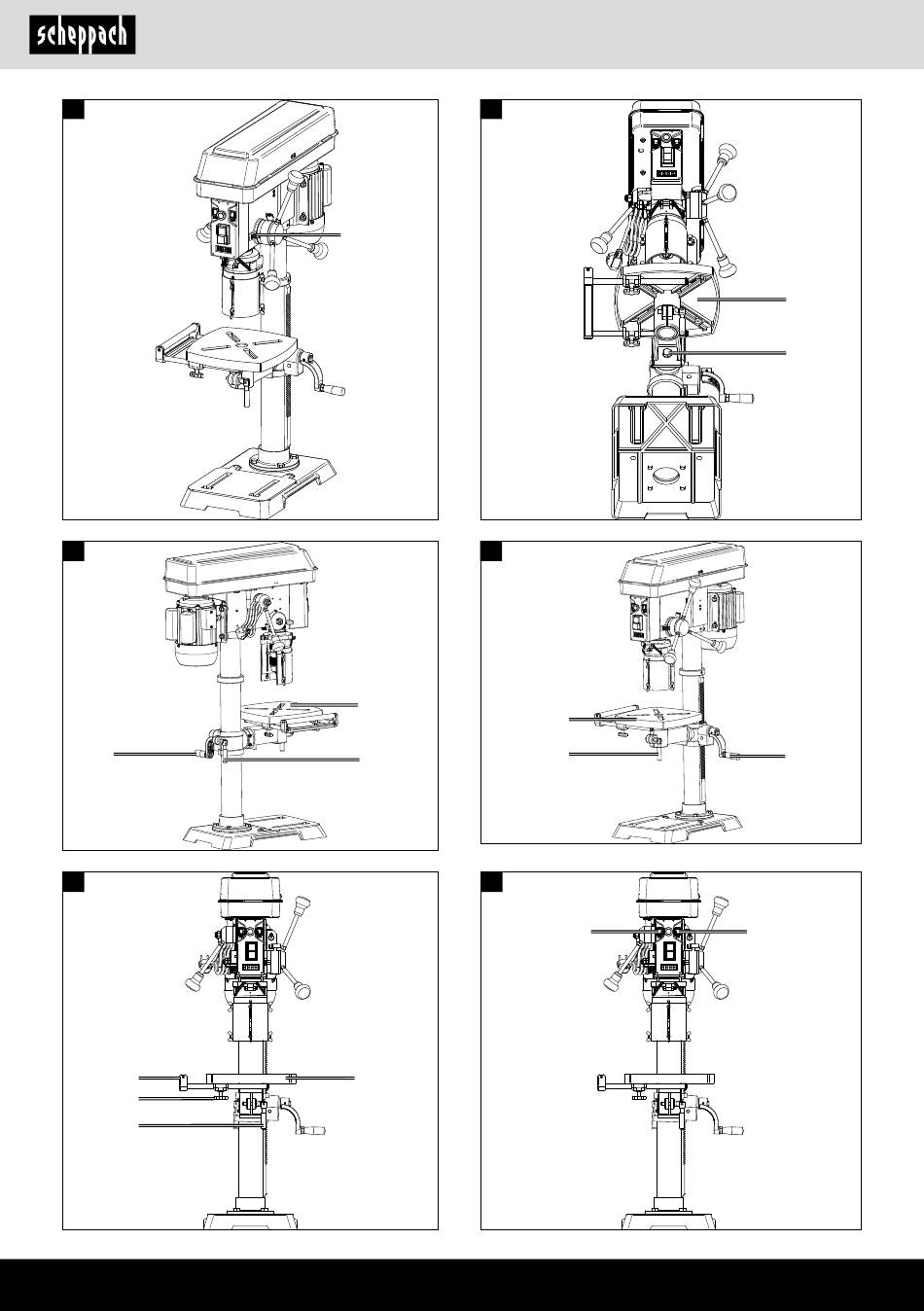 scheppach