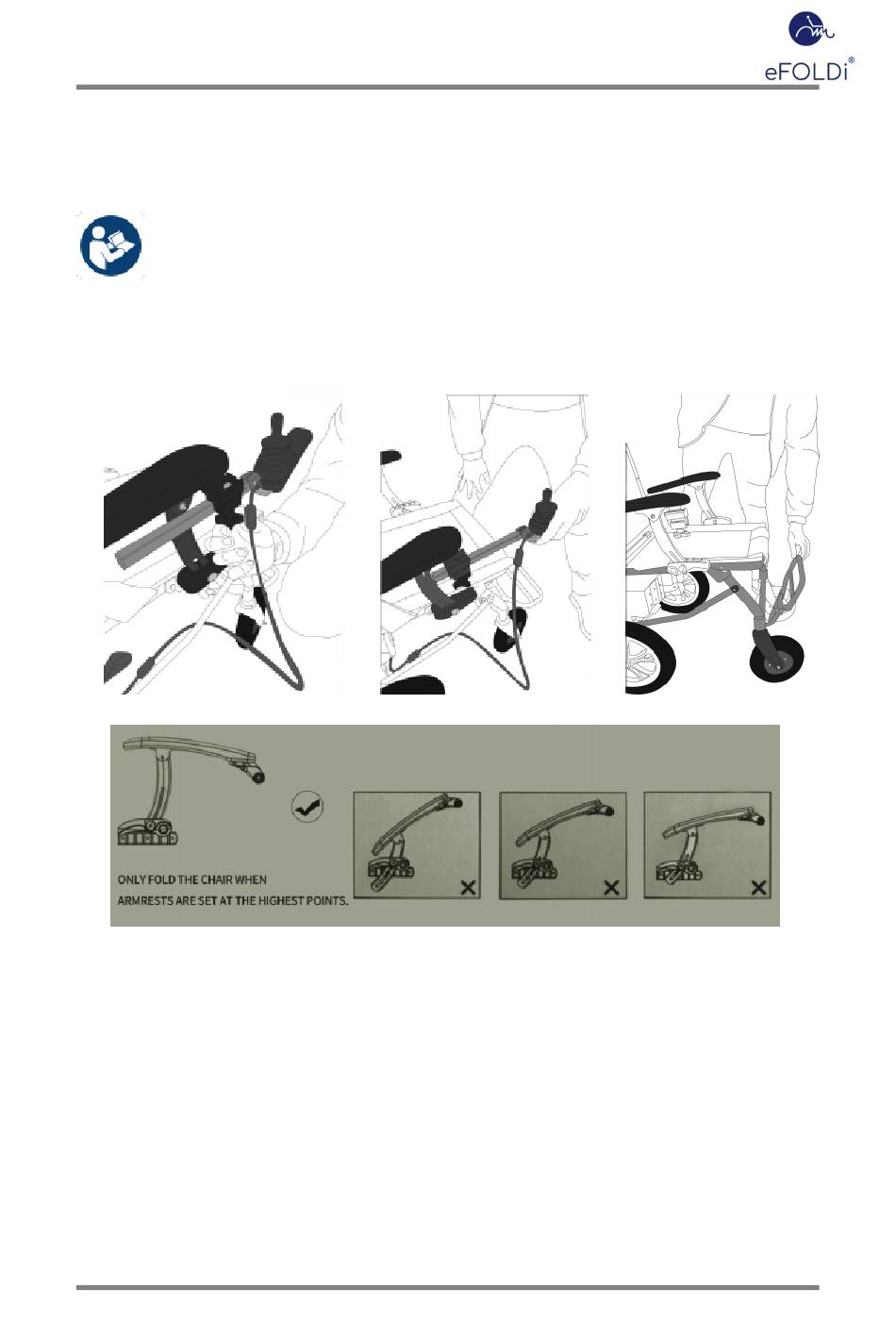 eFOLDi®

ONLY FOLD THE CHAIR WHEN ARMRESTS ARE SET AT THE HIGHEST POINTS.